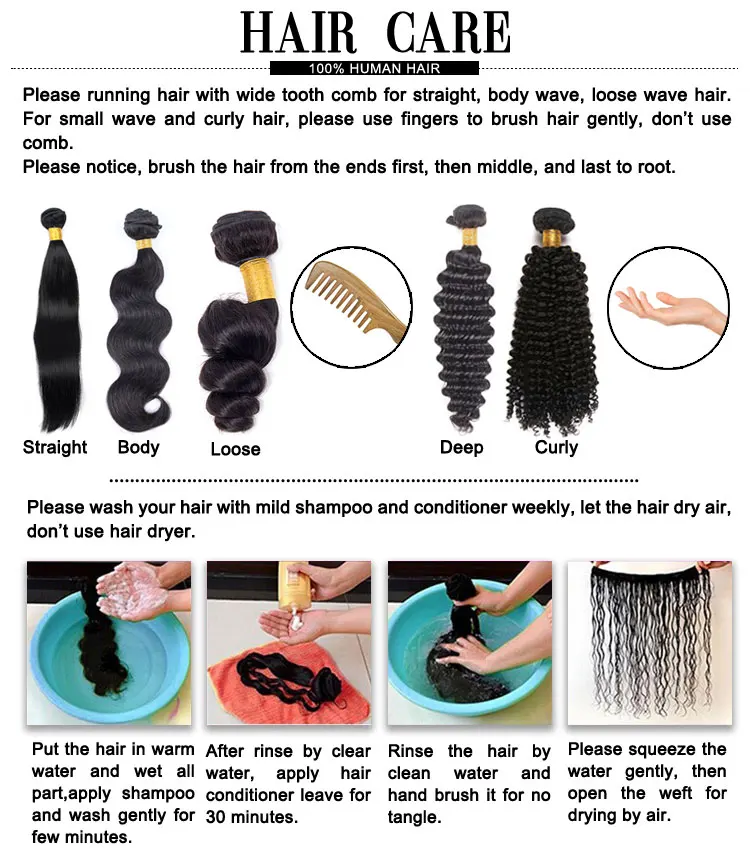 HAIR CARE

100% HUMAN HAIR

Please running hair with wide tooth comb for straight, body wave, loose wave hair. For small wave and curly hair, please use fingers to brush hair gently, don't use comb.
Please notice, brush the hair from the ends first, then middle, and last to root.

Straight Body Loose Deep Curly

Please wash your hair with mild shampoo and conditioner weekly, let the hair dry air, don't use hair dryer.

Put the hair in warm water and wet all part,apply shampoo and wash gently for few minutes.

After rinse by clear water, apply hair conditioner leave for 30 minutes.

Rinse the hair by clean water and hand brush it for no tangle.

Please squeeze the water gently, then open the weft for drying by air.