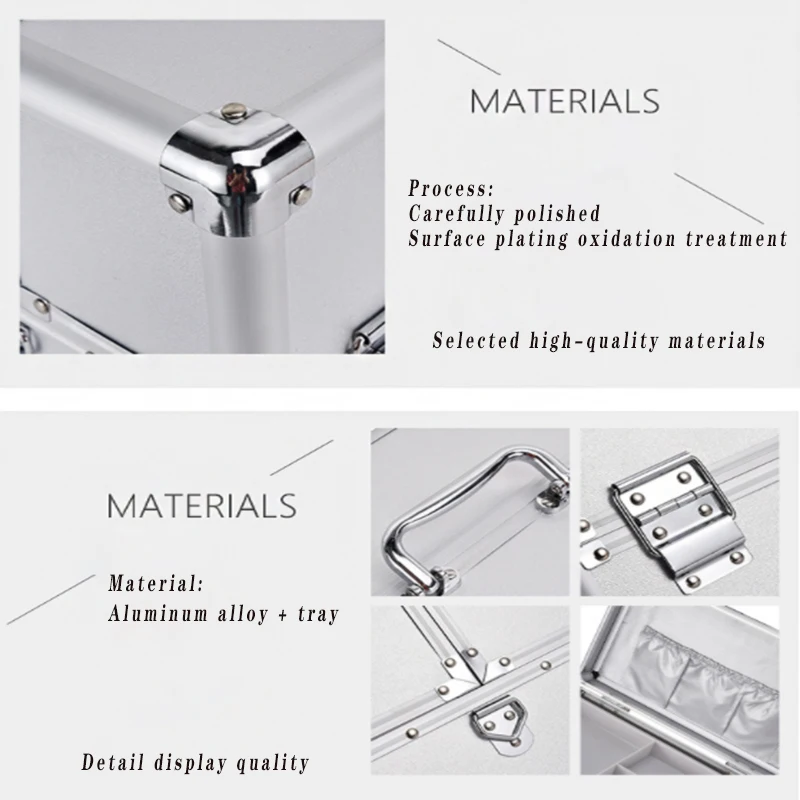 MATERIALS

Process:
Carefully polished
Surface plating oxidation treatment

Selected high-quality materials

MATERIALS

Material:
Aluminum alloy + tray

Detail display quality