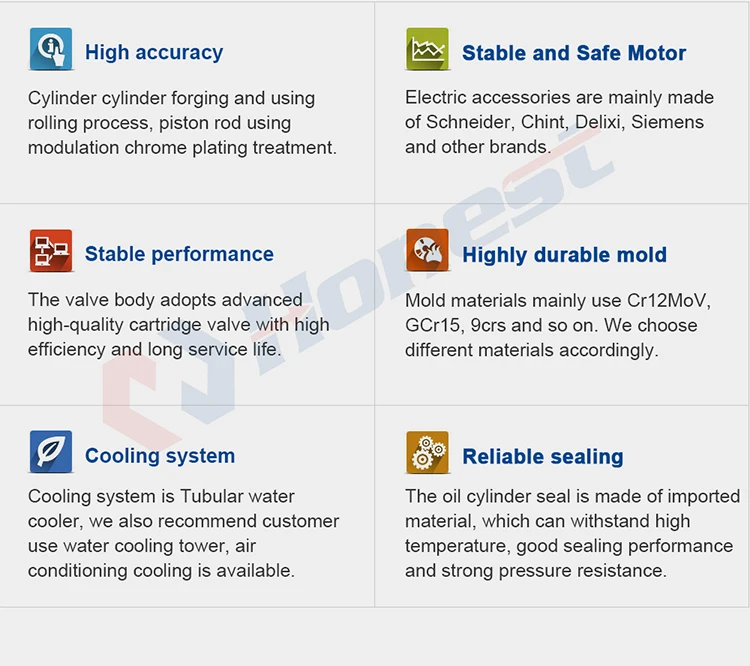 High accuracy

Cylinder cylinder forging and using rolling process, piston rod using modulation chrome plating treatment.

Stable and Safe Motor

Electric accessories are mainly made of Schneider, Chint, Delixi, Siemens and other brands.

Stable performance

The valve body adopts advanced high-quality cartridge valve with high efficiency and long service life.

Highly durable mold

Mold materials mainly use Cr12MoV, GCr15, 9crs and so on. We choose different materials accordingly.

Cooling system

Cooling system is Tubular water cooler, we also recommend customer use water cooling tower, air conditioning cooling is available.

Reliable sealing

The oil cylinder seal is made of imported material, which can withstand high temperature, good sealing performance and strong pressure resistance.

Honest