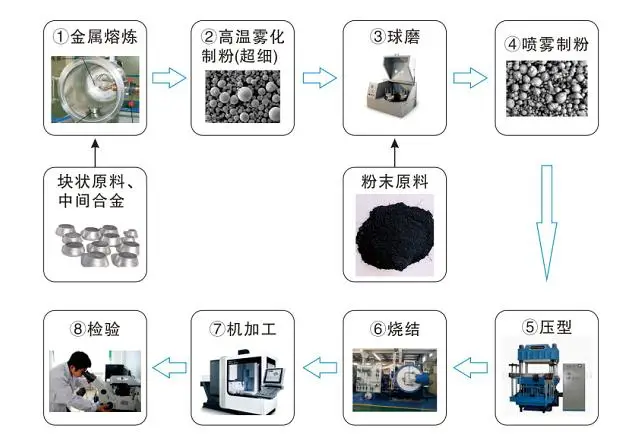 ①金属熔炼

②高温雾化制粉(超细)

③球磨

④喷雾制粉

块状原料、中间合金

粉末原料

⑤压型

⑥烧结

⑦机加工

⑧检验