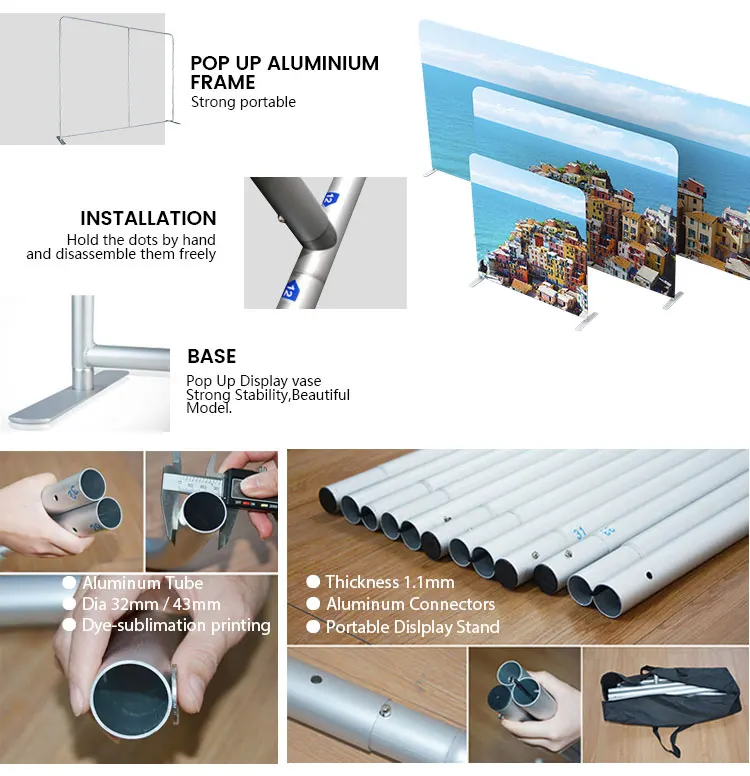 POP UP ALUMINIUM FRAME
Strong portable

INSTALLATION
Hold the dots by hand and disassemble them freely

12

12

BASE
Pop Up Display vase
Strong Stability,Beautiful Model.

Aluminum Tube
Dia 32mm / 43mm
Dye-sublimation printing

Thickness 1.1mm
Aluminum Connectors
Portable Dislplay Stand

31