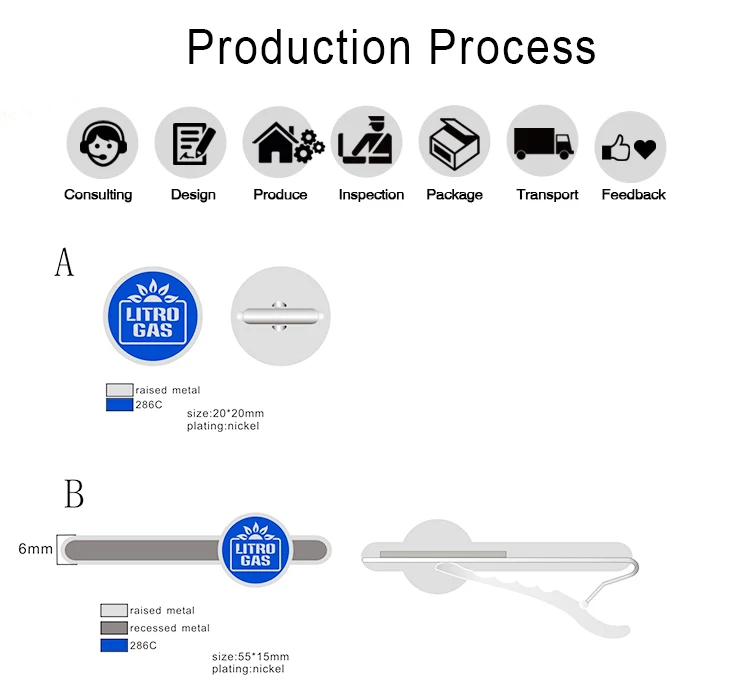 Production Process

Consulting Design Produce Inspection Package Transport Feedback

A

LITRO GAS

raised metal
286C
size:20*20mm
plating:nickel

B

6mm

LITRO GAS

raised metal
recessed metal
286C
size:55*15mm
plating:nickel