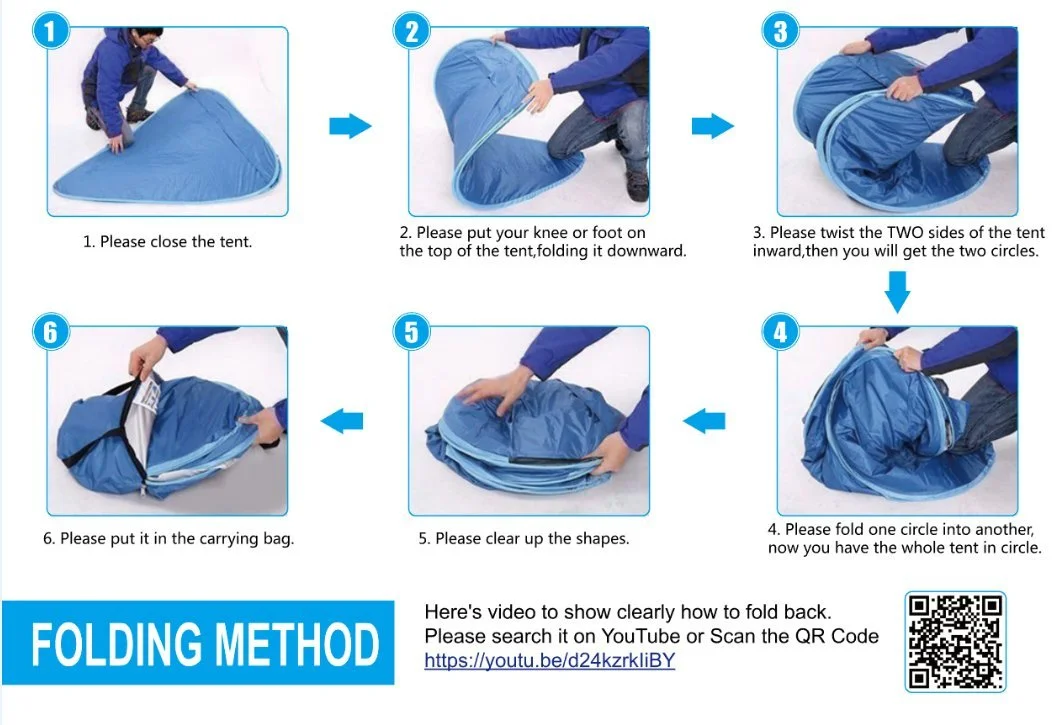 1

1. Please close the tent.

2

2. Please put your knee or foot on the top of the tent,folding it downward.

3

3. Please twist the TWO sides of the tent inward,then you will get the two circles.

4

4. Please fold one circle into another, now you have the whole tent in circle.

5

5. Please clear up the shapes.

6

6. Please put it in the carrying bag.

FOLDING METHOD

Here's video to show clearly how to fold back.
Please search it on YouTube or Scan the QR Code
https://youtu.be/d24kzrkliBY