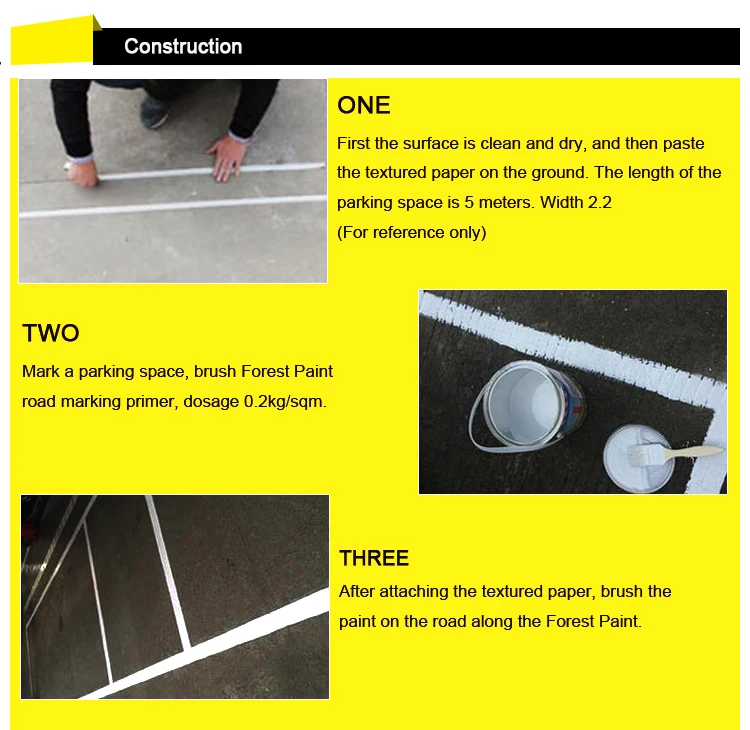 Construction

ONE
First the surface is clean and dry, and then paste the textured paper on the ground. The length of the parking space is 5 meters. Width 2.2
(For reference only)

TWO
Mark a parking space, brush Forest Paint road marking primer, dosage 0.2kg/sqm.

THREE
After attaching the textured paper, brush the paint on the road along the Forest Paint.