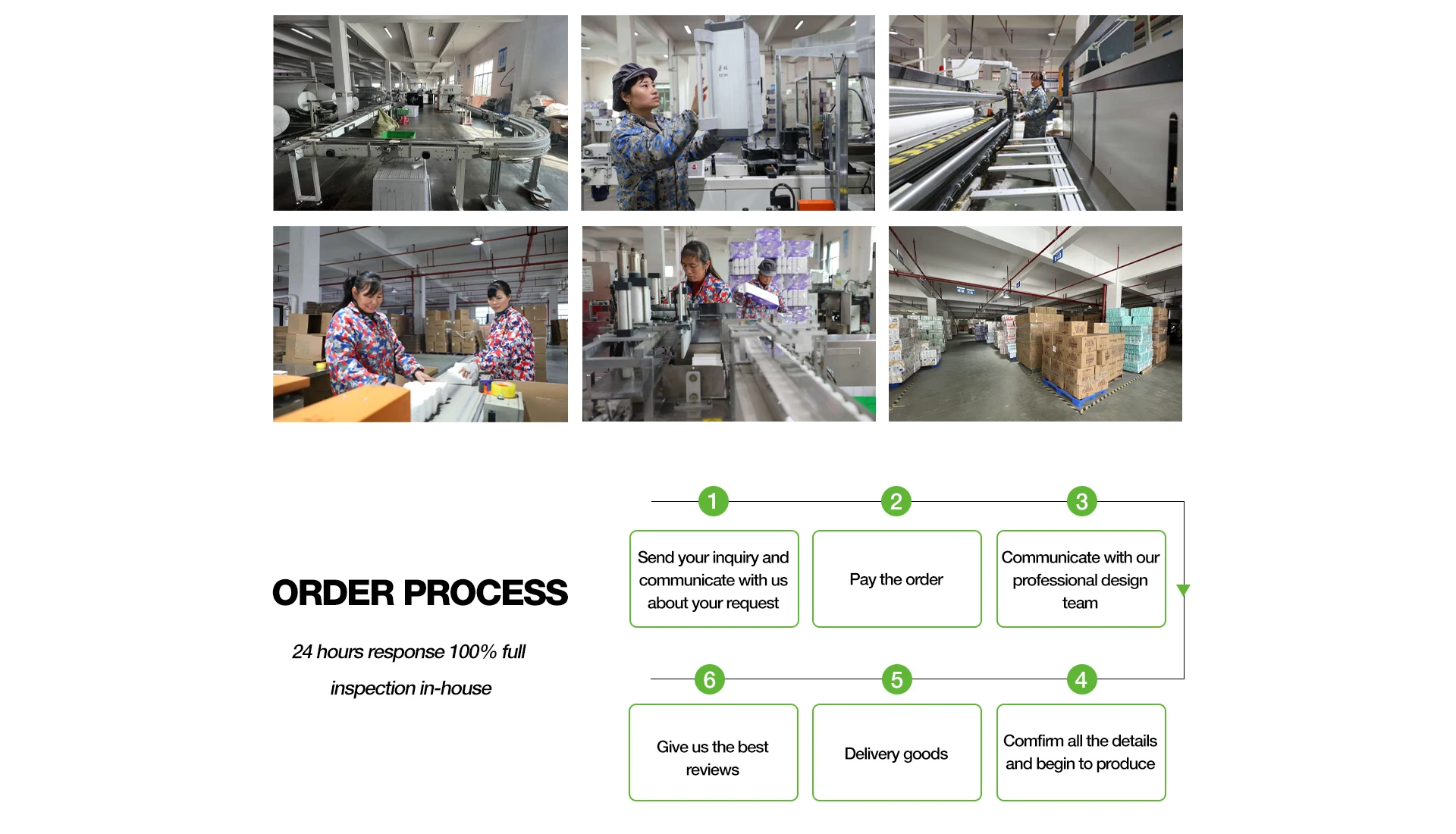 ORDER PROCESS

24 hours response 100% full inspection in-house

1
Send your inquiry and communicate with us about your request

2
Pay the order

3
Communicate with our professional design team

4
Comfirm all the details and begin to produce

5
Delivery goods

6
Give us the best reviews