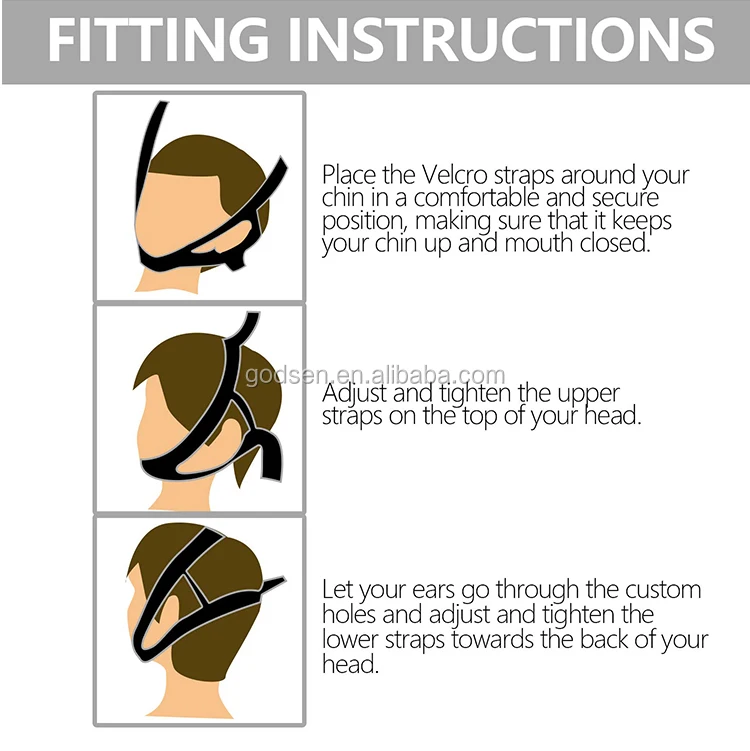 FITTING INSTRUCTIONS

Place the Velcro straps around your chin in a comfortable and secure position, making sure that it keeps your chin up and mouth closed.

godsen.en.alibaba.com

Adjust and tighten the upper straps on the top of your head.

Let your ears go through the custom holes and adjust and tighten the lower straps towards the back of your head.