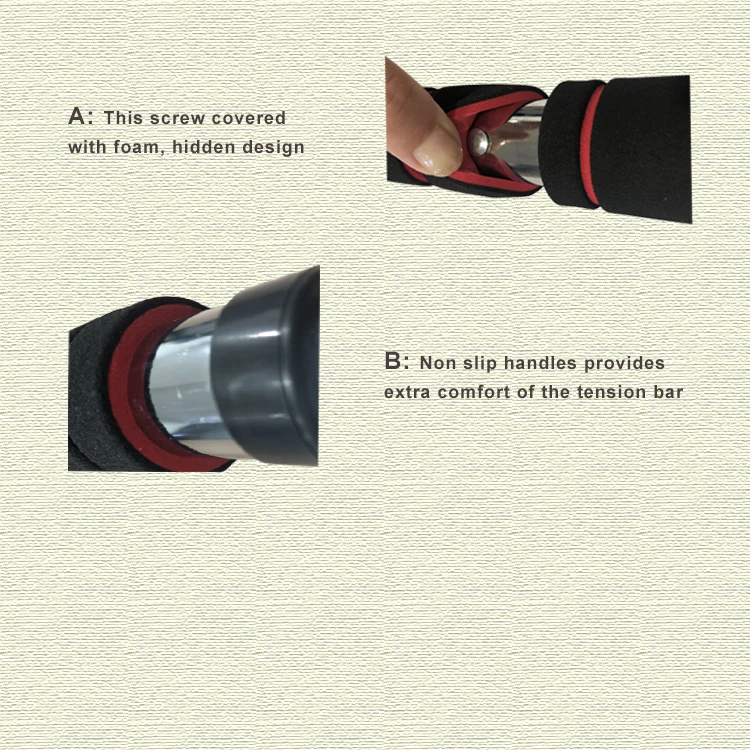 A: This screw covered with foam, hidden design

B: Non slip handles provides extra comfort of the tension bar