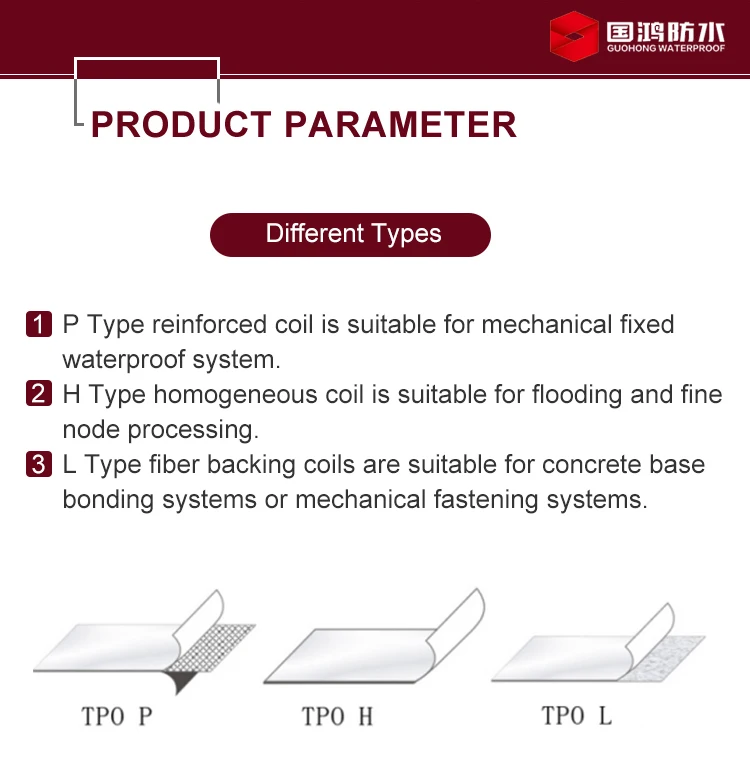 国鸿防水
GUOHONG WATERPROOF

PRODUCT PARAMETER

Different Types

1 P Type reinforced coil is suitable for mechanical fixed waterproof system.

2 H Type homogeneous coil is suitable for flooding and fine node processing.

3 L Type fiber backing coils are suitable for concrete base bonding systems or mechanical fastening systems.

TPO P

TPO H

TPO L