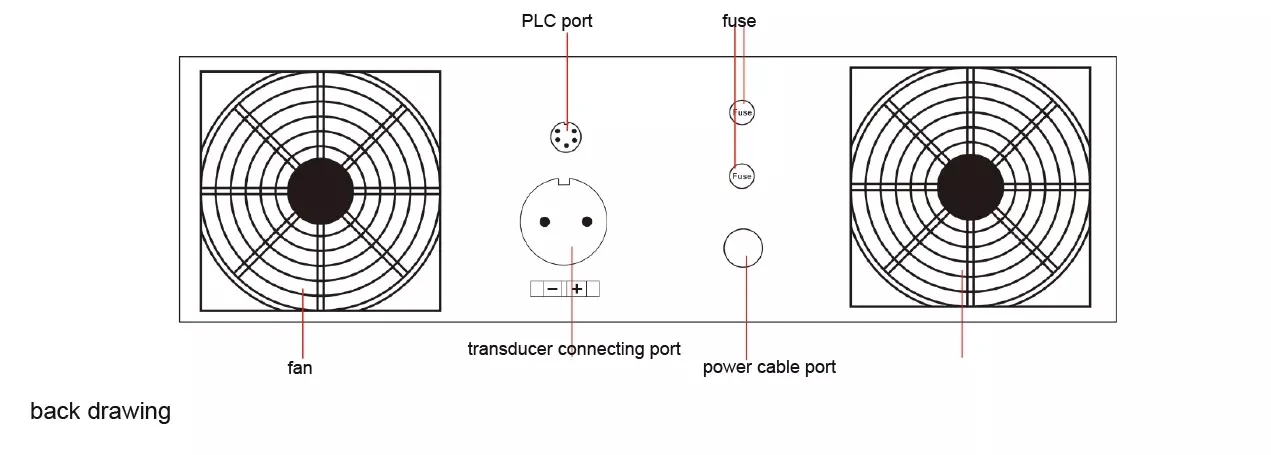 PLC port

fuse

Fuse

Fuse

− +

fan

transducer connecting port

power cable port

back drawing