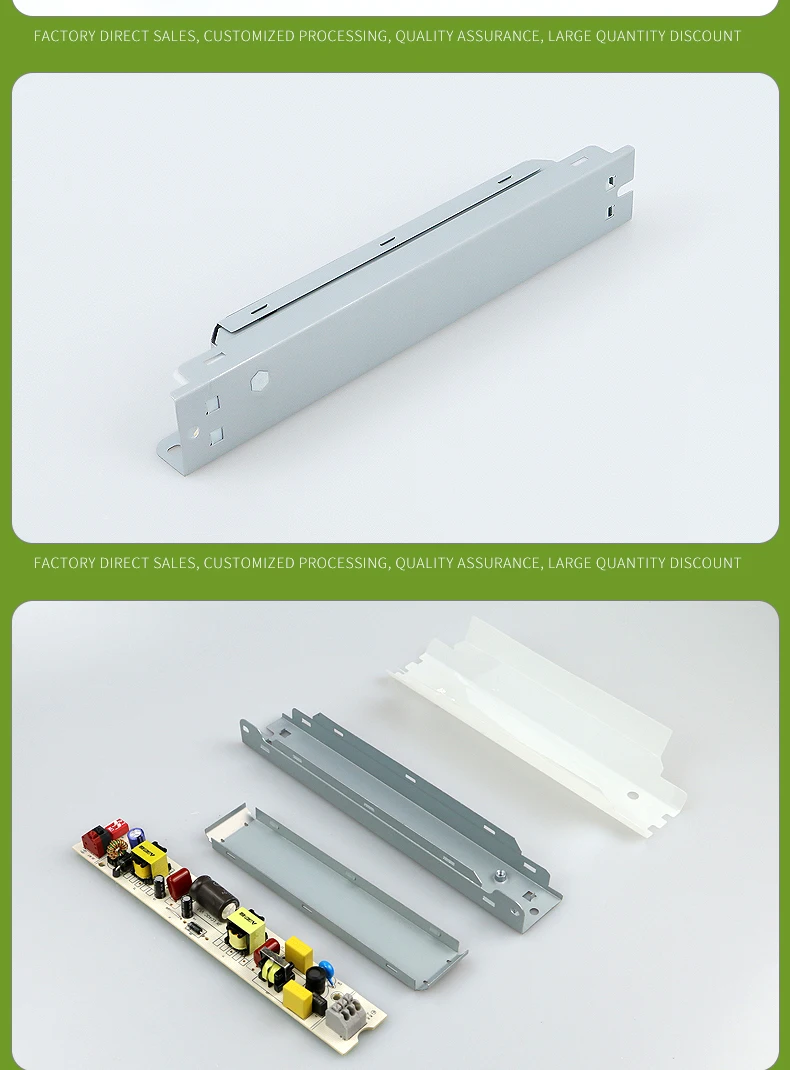 FACTORY DIRECT SALES, CUSTOMIZED PROCESSING, QUALITY ASSURANCE, LARGE QUANTITY DISCOUNT

FACTORY DIRECT SALES, CUSTOMIZED PROCESSING, QUALITY ASSURANCE, LARGE QUANTITY DISCOUNT