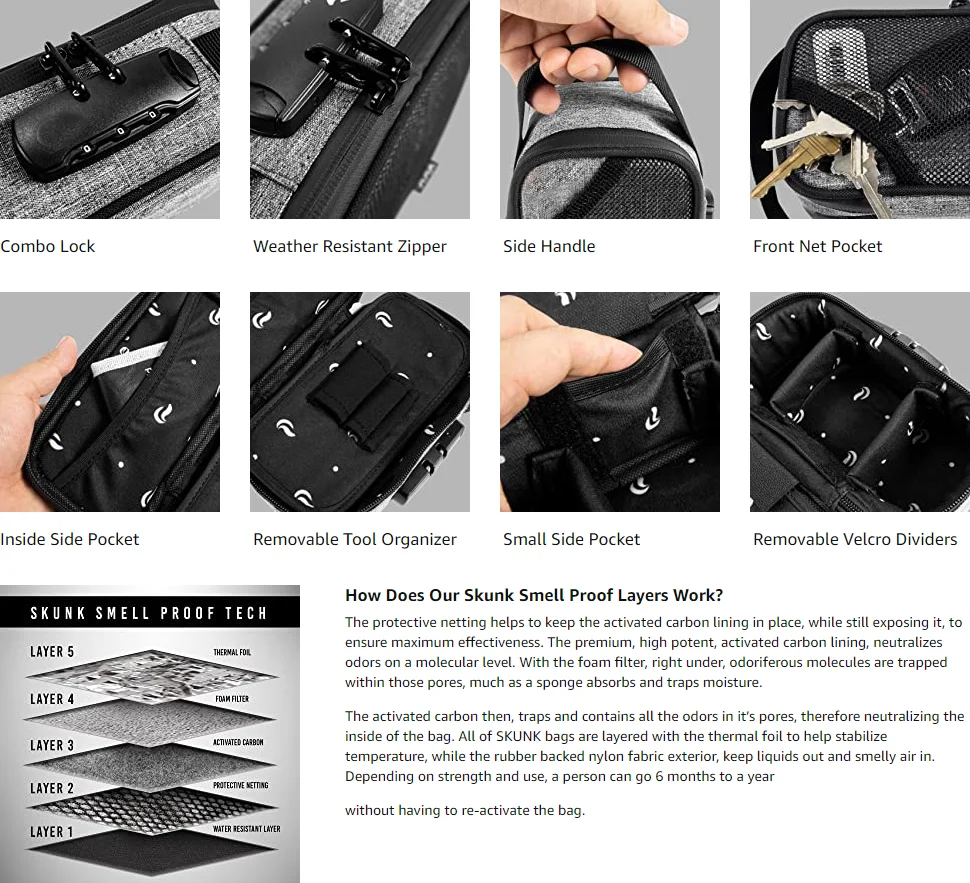 Combo Lock

Weather Resistant Zipper

Side Handle

Front Net Pocket

Inside Side Pocket

Removable Tool Organizer

Small Side Pocket

Removable Velcro Dividers

SKUNK SMELL PROOF TECH

LAYER 5 THERMAL FOIL

LAYER 4 FOAM FILTER

LAYER 3 ACTIVATED CARBON

LAYER 2 PROTECTIVE NETTING

LAYER 1 WATER RESISTANT LAYER

How Does Our Skunk Smell Proof Layers Work?

The protective netting helps to keep the activated carbon lining in place, while still exposing it, to ensure maximum effectiveness. The premium, high potent, activated carbon lining, neutralizes odors on a molecular level. With the foam filter, right under, odoriferous molecules are trapped within those pores, much as a sponge absorbs and traps moisture.

The activated carbon then, traps and contains all the odors in it's pores, therefore neutralizing the inside of the bag. All of SKUNK bags are layered with the thermal foil to help stabilize temperature, while the rubber backed nylon fabric exterior, keep liquids out and smelly air in. Depending on strength and use, a person can go 6 months to a year

without having to re-activate the bag.