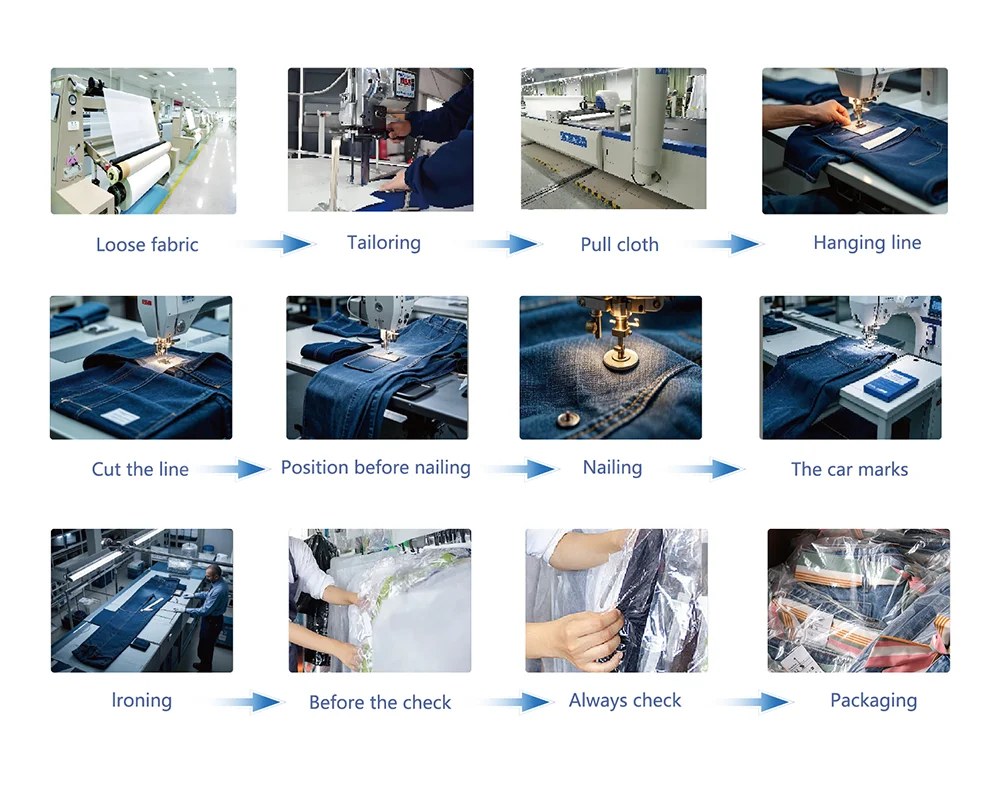 Loose fabric
Tailoring
Pull cloth
Hanging line

Cut the line
Position before nailing
Nailing
The car marks

Ironing
Before the check
Always check
Packaging