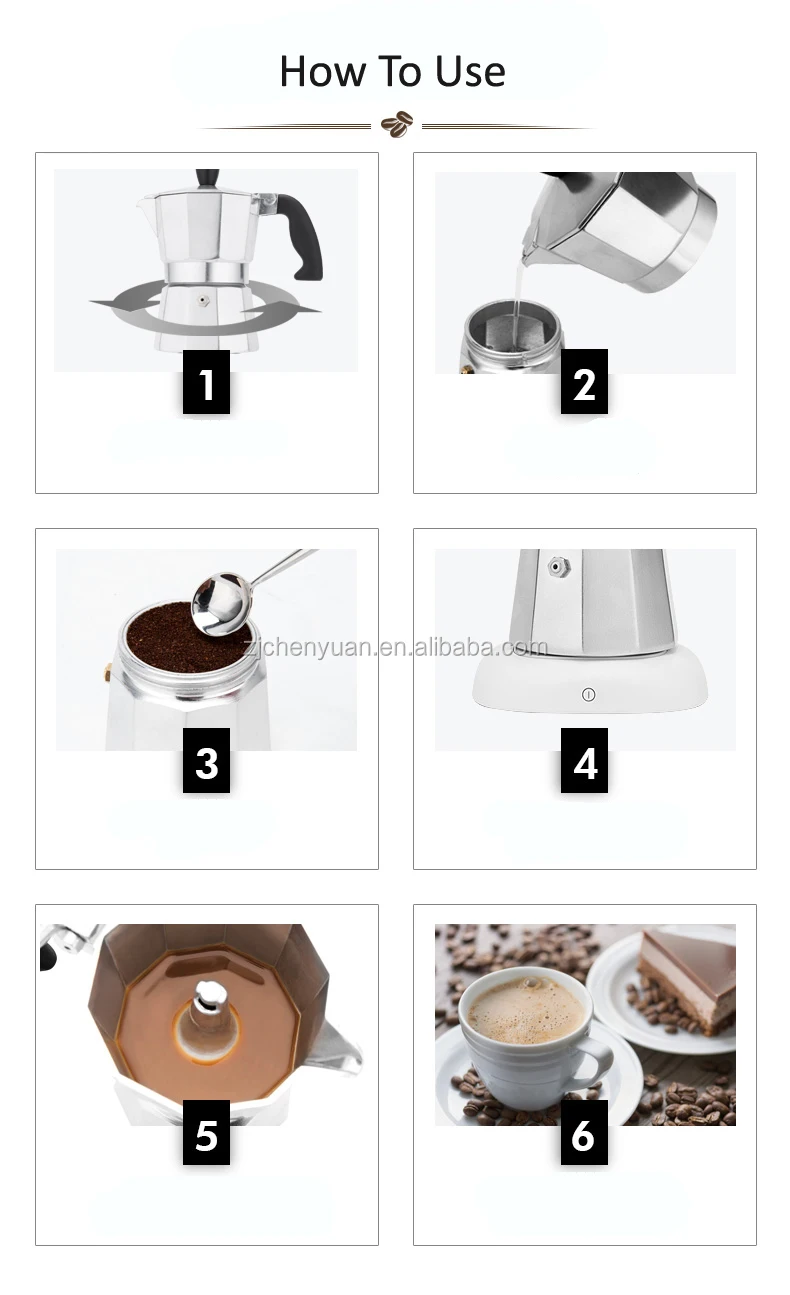 How To Use

1

2

3

zjchenyuan.en.alibaba.com

4

5

6