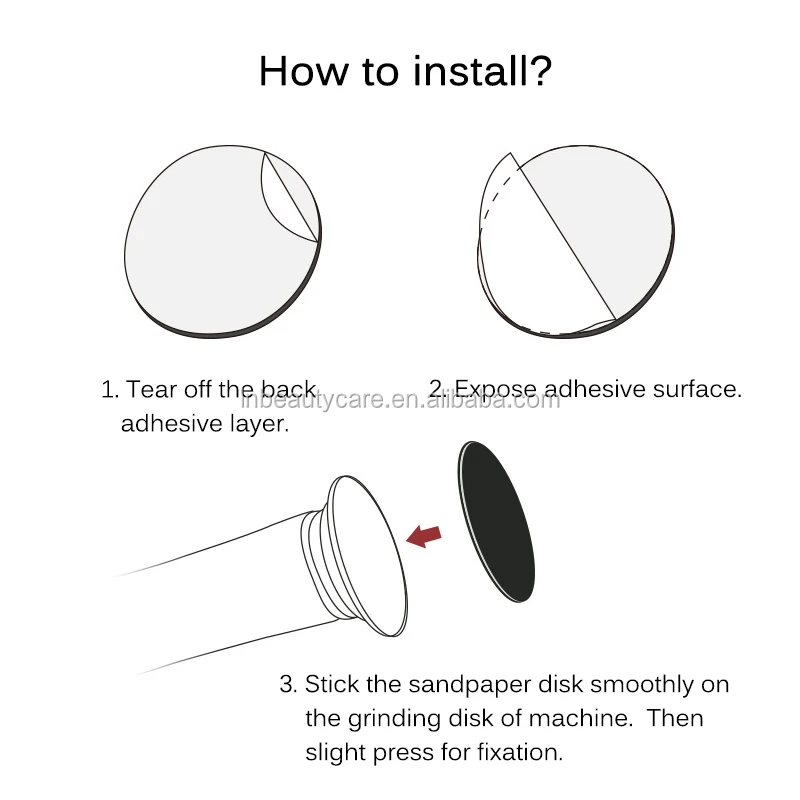 How to install?

1. Tear off the back adhesive layer.

2. Expose adhesive surface.

inbeautycare.en.alibaba.com

3. Stick the sandpaper disk smoothly on the grinding disk of machine. Then slight press for fixation.