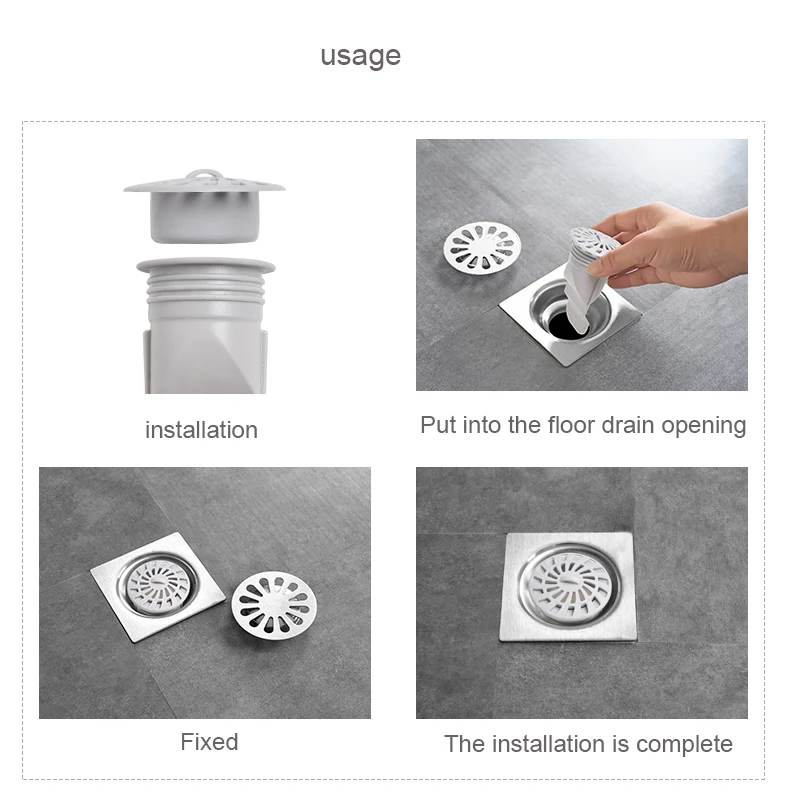 usage

installation

Put into the floor drain opening

Fixed

The installation is complete