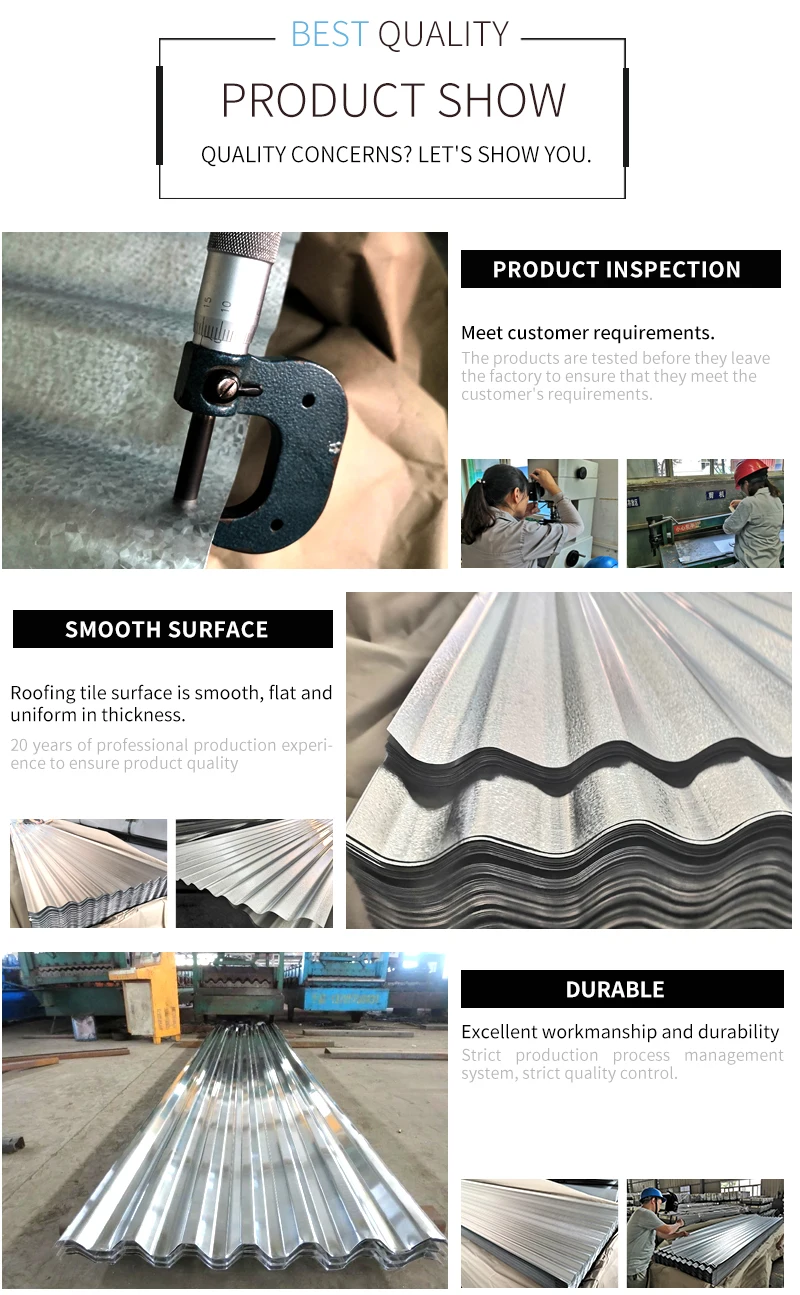 BEST QUALITY

PRODUCT SHOW

QUALITY CONCERNS? LET'S SHOW YOU.

PRODUCT INSPECTION

Meet customer requirements.

The products are tested before they leave the factory to ensure that they meet the customer's requirements.

SMOOTH SURFACE

Roofing tile surface is smooth, flat and uniform in thickness.

20 years of professional production experience to ensure product quality

DURABLE

Excellent workmanship and durability

Strict production process management system, strict quality control.