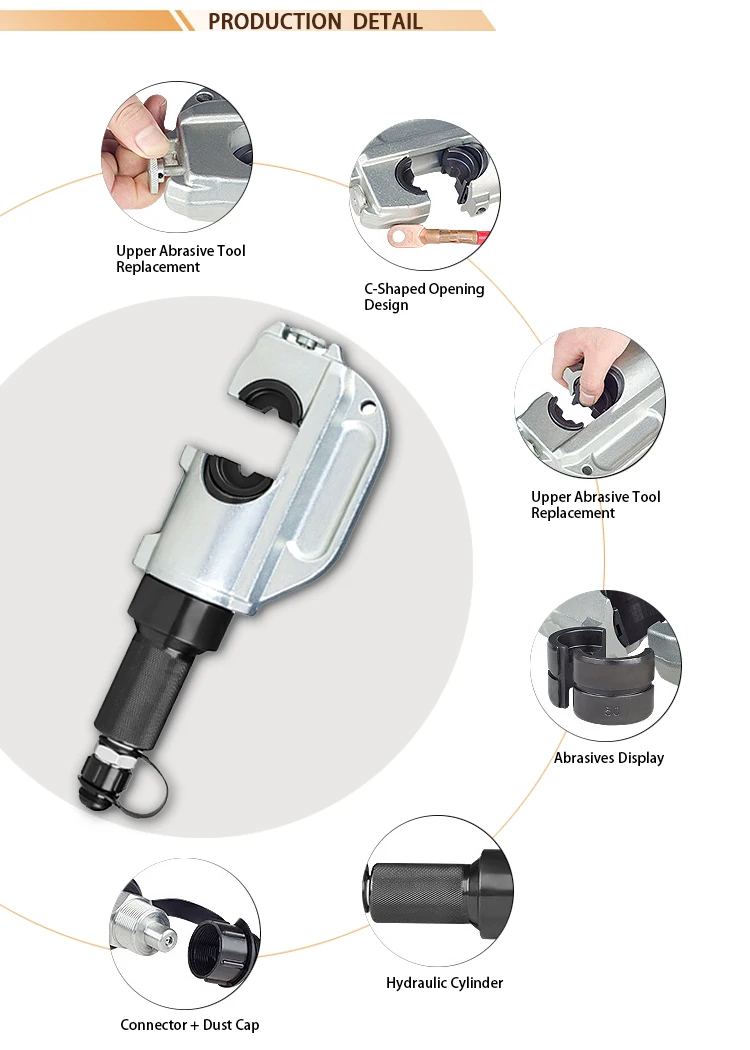 PRODUCTION DETAIL

Upper Abrasive Tool Replacement

C-Shaped Opening Design

Upper Abrasive Tool Replacement

50

Abrasives Display

Hydraulic Cylinder

Connector + Dust Cap