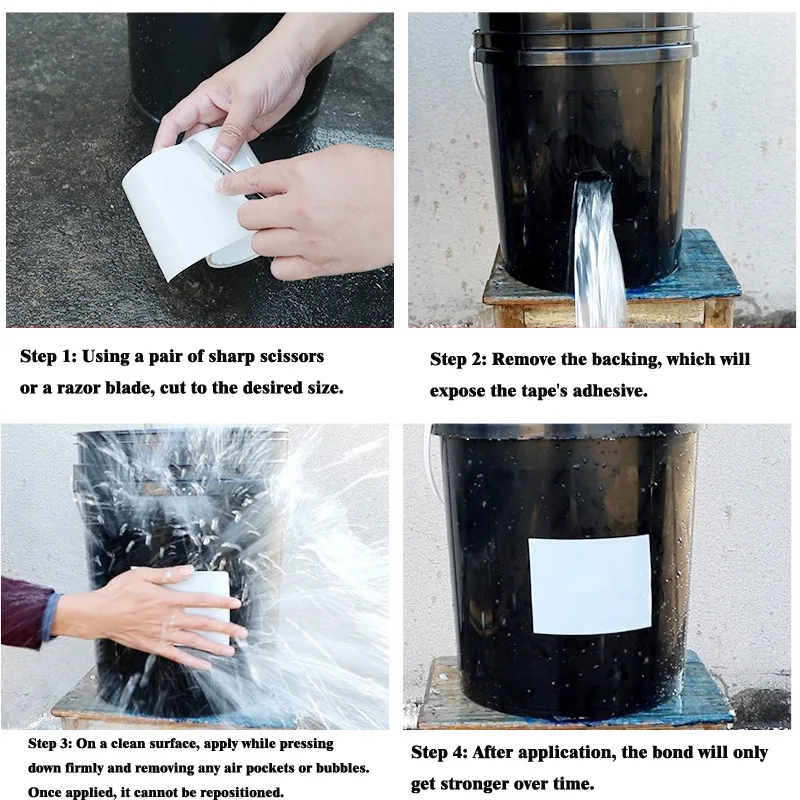 Step 1: Using a pair of sharp scissors or a razor blade, cut to the desired size.

Step 2: Remove the backing, which will expose the tape's adhesive.

Step 3: On a clean surface, apply while pressing down firmly and removing any air pockets or bubbles. Once applied, it cannot be repositioned.

Step 4: After application, the bond will only get stronger over time.