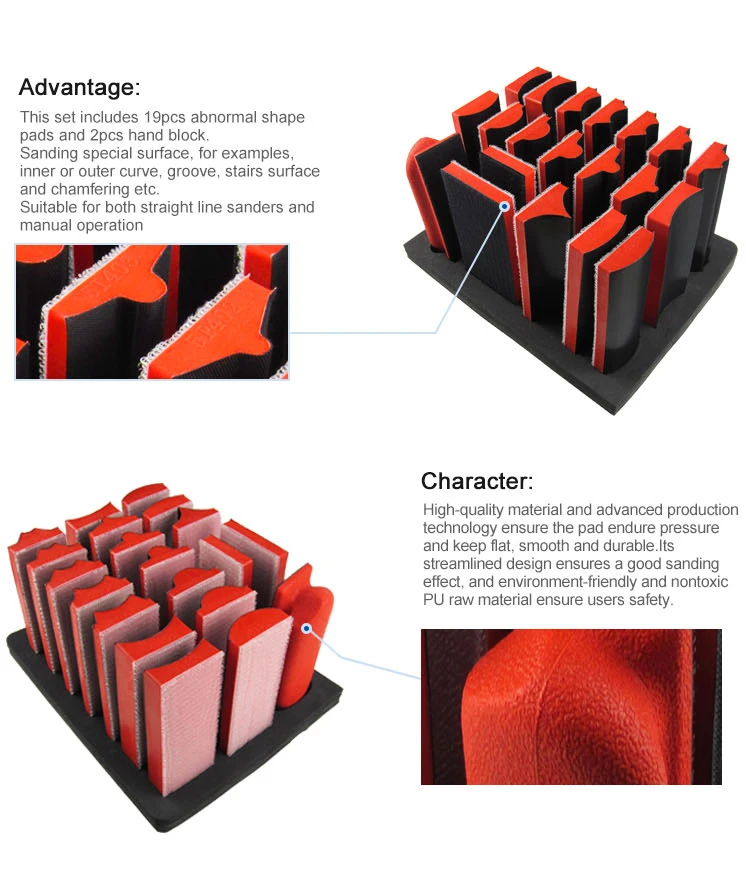 Advantage:

This set includes 19pcs abnormal shape pads and 2pcs hand block.
Sanding special surface, for examples, inner or outer curve, groove, stairs surface and chamfering etc.
Suitable for both straight line sanders and manual operation

Character:

High-quality material and advanced production technology ensure the pad endure pressure and keep flat, smooth and durable.Its streamlined design ensures a good sanding effect, and environment-friendly and nontoxic PU raw material ensure users safety.