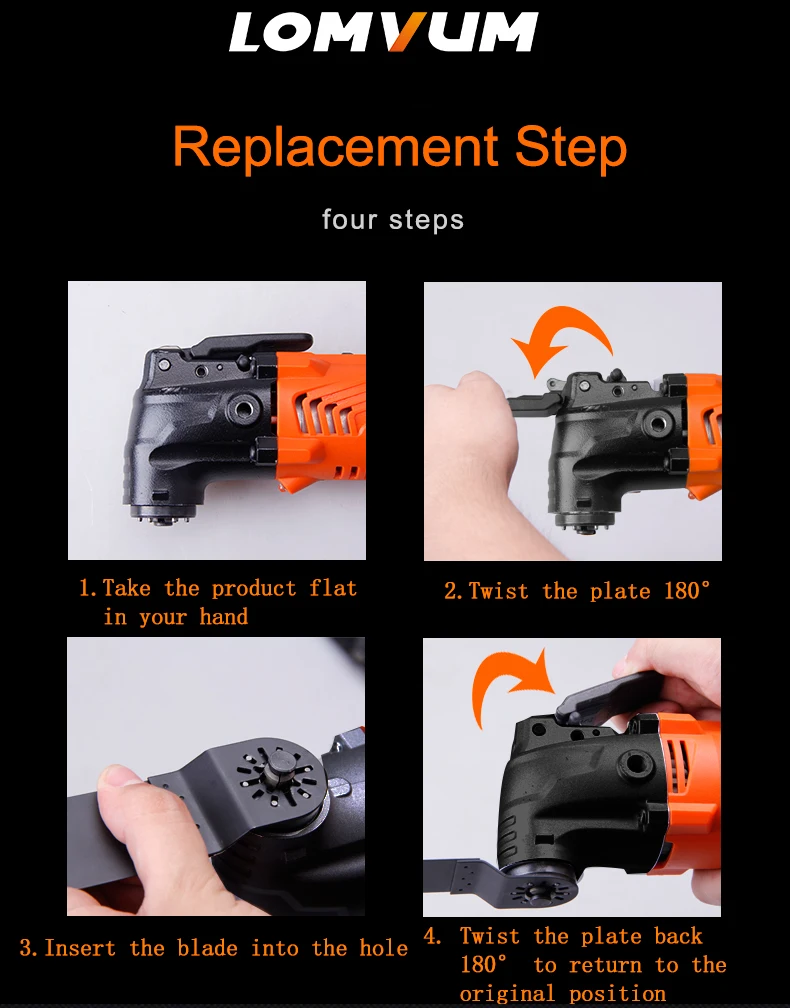 LOMVUM

Replacement Step

four steps

1. Take the product flat in your hand

2. Twist the plate 180°

3. Insert the blade into the hole

4. Twist the plate back 180° to return to the original position