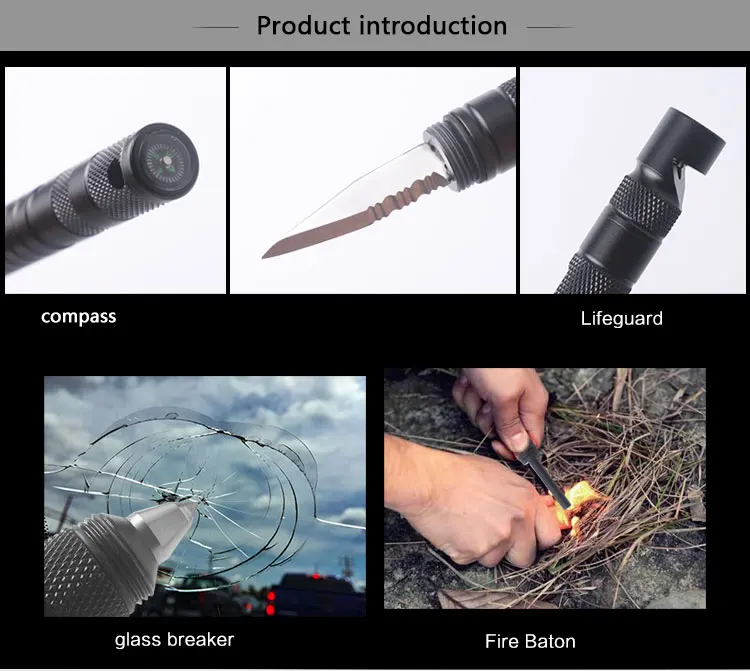 Product introduction

compass

Lifeguard

glass breaker

Fire Baton