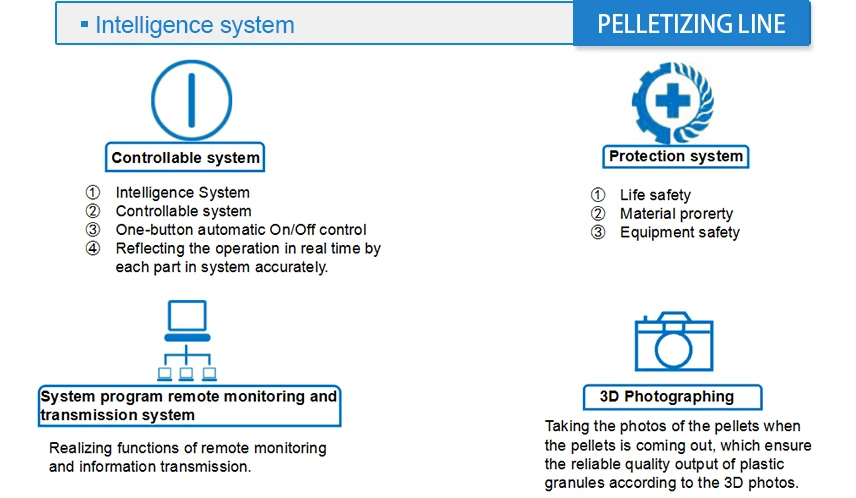 ▪ Intelligence system

PELLETIZING LINE

Controllable system

① Intelligence System
② Controllable system
③ One-button automatic On/Off control
④ Reflecting the operation in real time by each part in system accurately.

Protection system

① Life safety
② Material prorerty
③ Equipment safety

System program remote monitoring and transmission system

Realizing functions of remote monitoring and information transmission.

3D Photographing

Taking the photos of the pellets when the pellets is coming out, which ensure the reliable quality output of plastic granules according to the 3D photos.