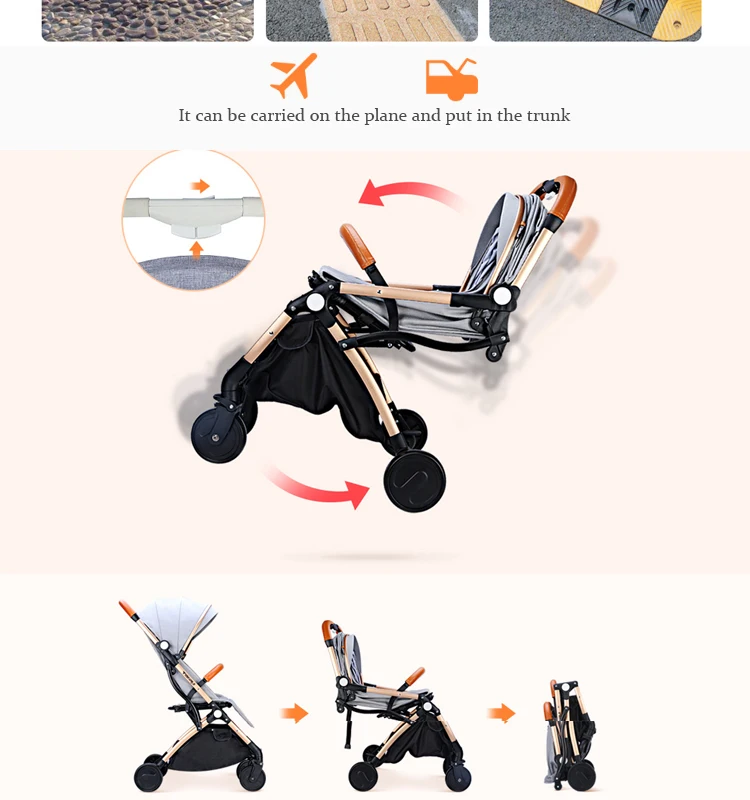 It can be carried on the plane and put in the trunk