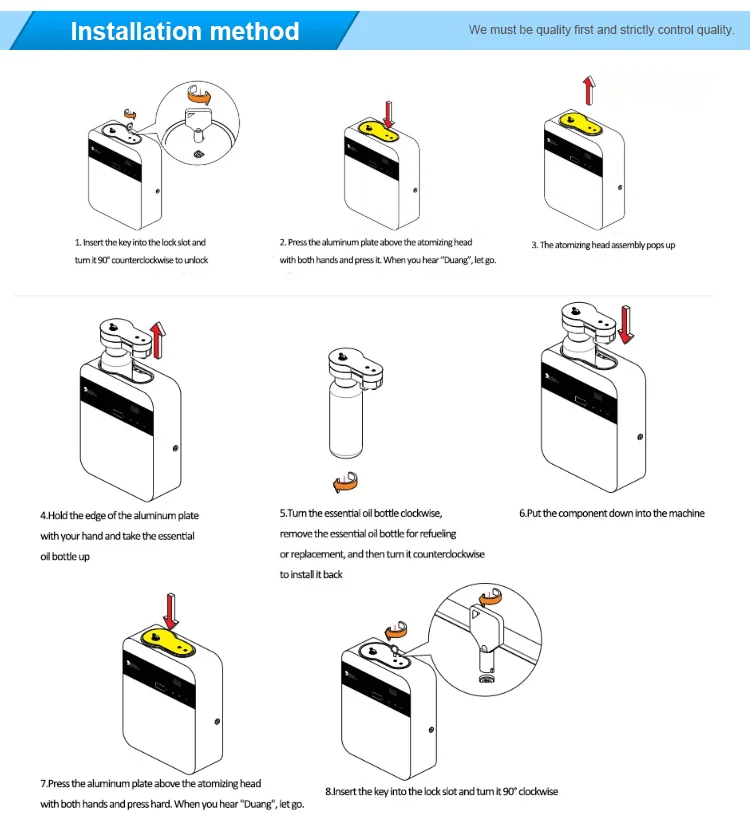 Installation method

We must be quality first and strictly control quality.

1. Insert the key into the lock slot and turn it 90° counterclockwise to unlock

2. Press the aluminum plate above the atomizing head with both hands and press it. When you hear "Duang", let go.

3. The atomizing head assembly pops up

4.Hold the edge of the aluminum plate with your hand and take the essential oil bottle up

5.Turn the essential oil bottle clockwise, remove the essential oil bottle for refueling or replacement, and then turn it counterclockwise to install it back

6.Put the component down into the machine

7.Press the aluminum plate above the atomizing head with both hands and press hard. When you hear "Duang", let go.

8.Insert the key into the lock slot and turn it 90° clockwise