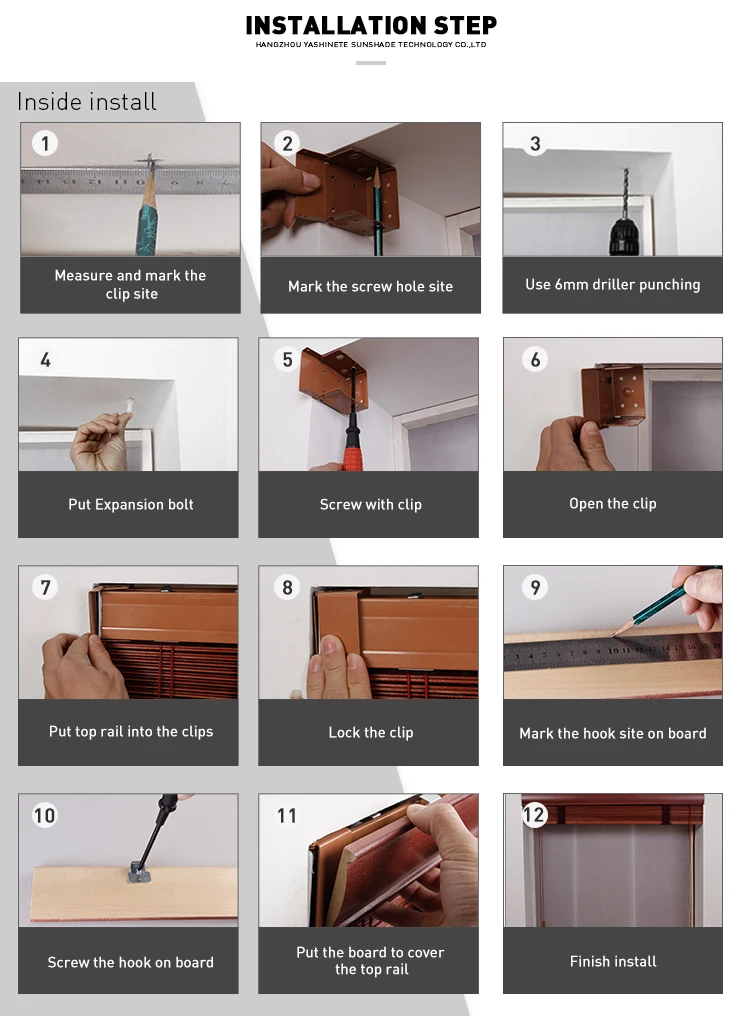 INSTALLATION STEP
HANGZHOU YASHINETE SUNSHADE TECHNOLOGY CO.,LTD

Inside install

1
Measure and mark the clip site

2
Mark the screw hole site

3
Use 6mm driller punching

4
Put Expansion bolt

5
Screw with clip

6
Open the clip

7
Put top rail into the clips

8
Lock the clip

9
Mark the hook site on board

10
Screw the hook on board

11
Put the board to cover the top rail

12
Finish install