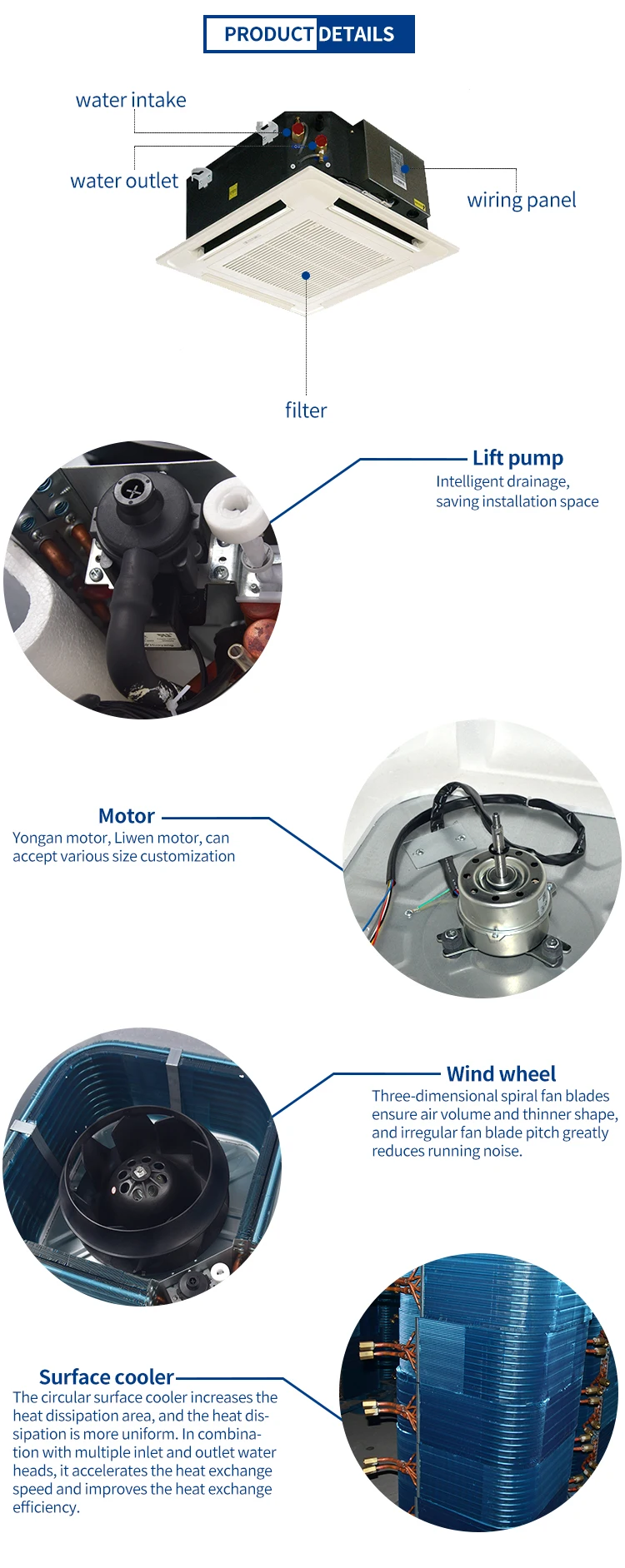 PRODUCT DETAILS

water intake

water outlet

wiring panel

filter

Lift pump
Intelligent drainage, saving installation space

Motor
Yongan motor, Liwen motor, can accept various size customization

Wind wheel
Three-dimensional spiral fan blades ensure air volume and thinner shape, and irregular fan blade pitch greatly reduces running noise.

Surface cooler
The circular surface cooler increases the heat dissipation area, and the heat dissipation is more uniform. In combination with multiple inlet and outlet water heads, it accelerates the heat exchange speed and improves the heat exchange efficiency.