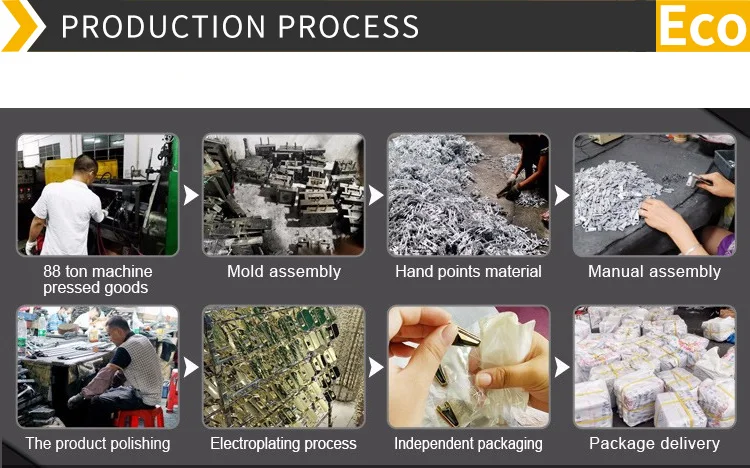 PRODUCTION PROCESS

Eco

88 ton machine pressed goods

Mold assembly

Hand points material

Manual assembly

The product polishing

Electroplating process

Independent packaging

Package delivery