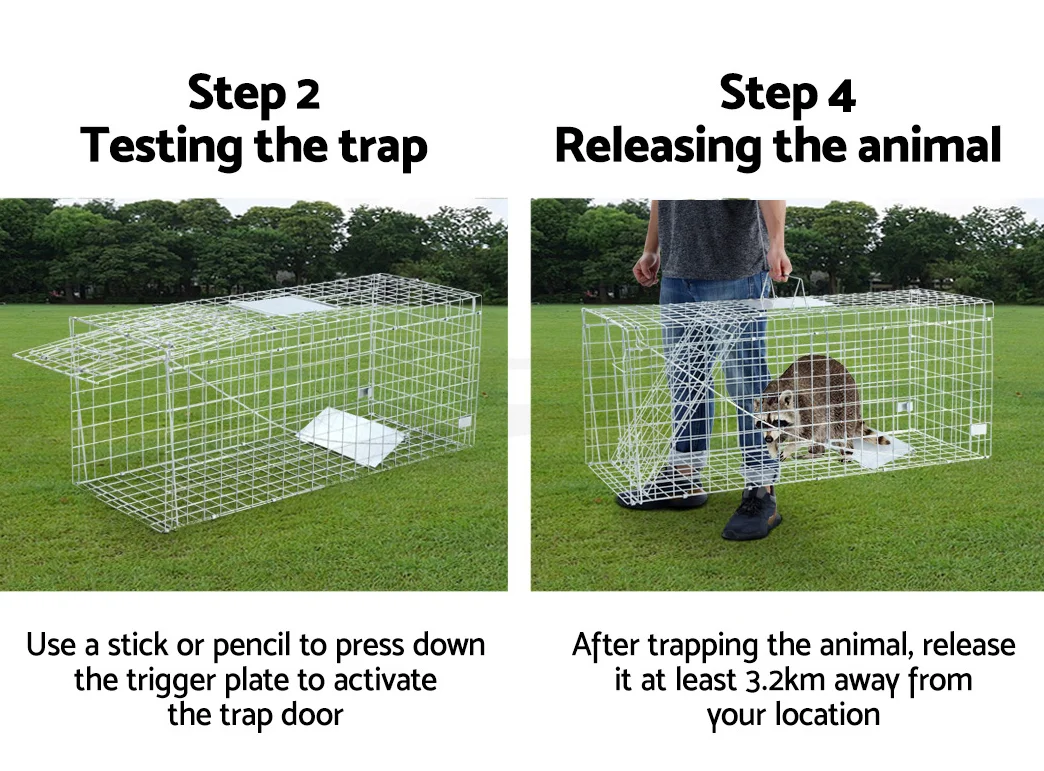 Step 2
Testing the trap

Use a stick or pencil to press down the trigger plate to activate the trap door

Step 4
Releasing the animal

After trapping the animal, release it at least 3.2km away from your location