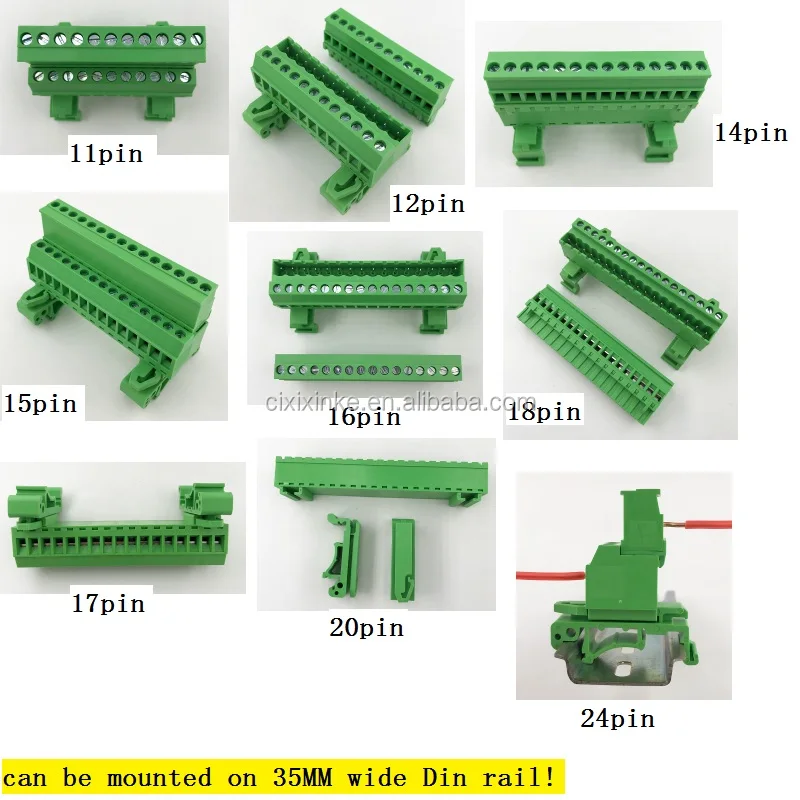 11pin

12pin

14pin

15pin

16pin

cixixinke.en.alibaba.com

18pin

17pin

20pin

24pin

can be mounted on 35MM wide Din rail!