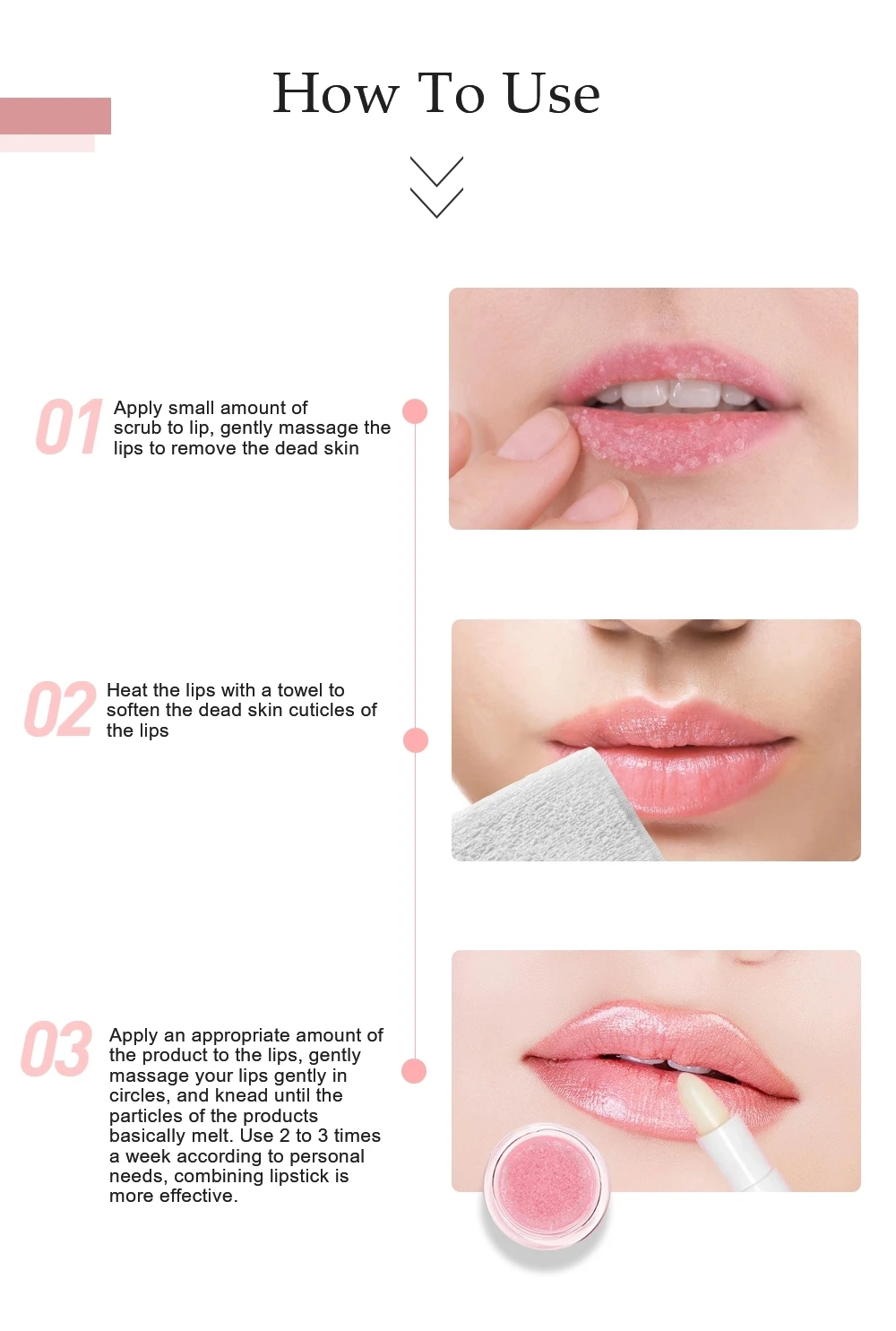 How To Use

01 Apply small amount of scrub to lip, gently massage the lips to remove the dead skin

02 Heat the lips with a towel to soften the dead skin cuticles of the lips

03 Apply an appropriate amount of the product to the lips, gently massage your lips gently in circles, and knead until the particles of the products basically melt. Use 2 to 3 times a week according to personal needs, combining lipstick is more effective.