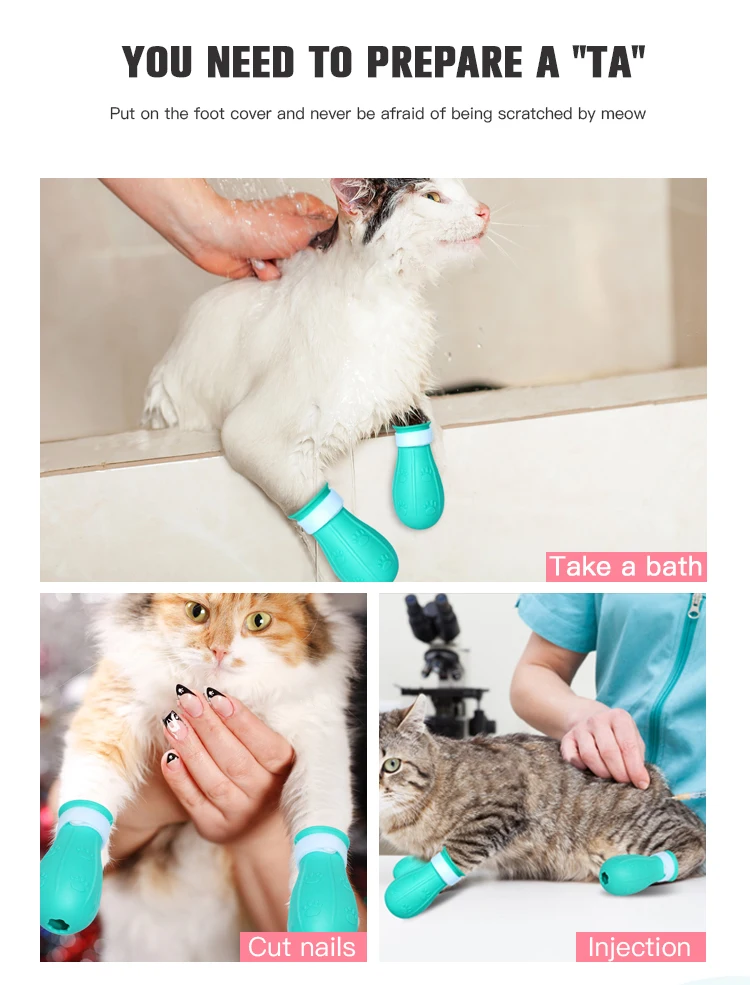 YOU NEED TO PREPARE A "TA"

Put on the foot cover and never be afraid of being scratched by meow

Take a bath

Cut nails

Injection