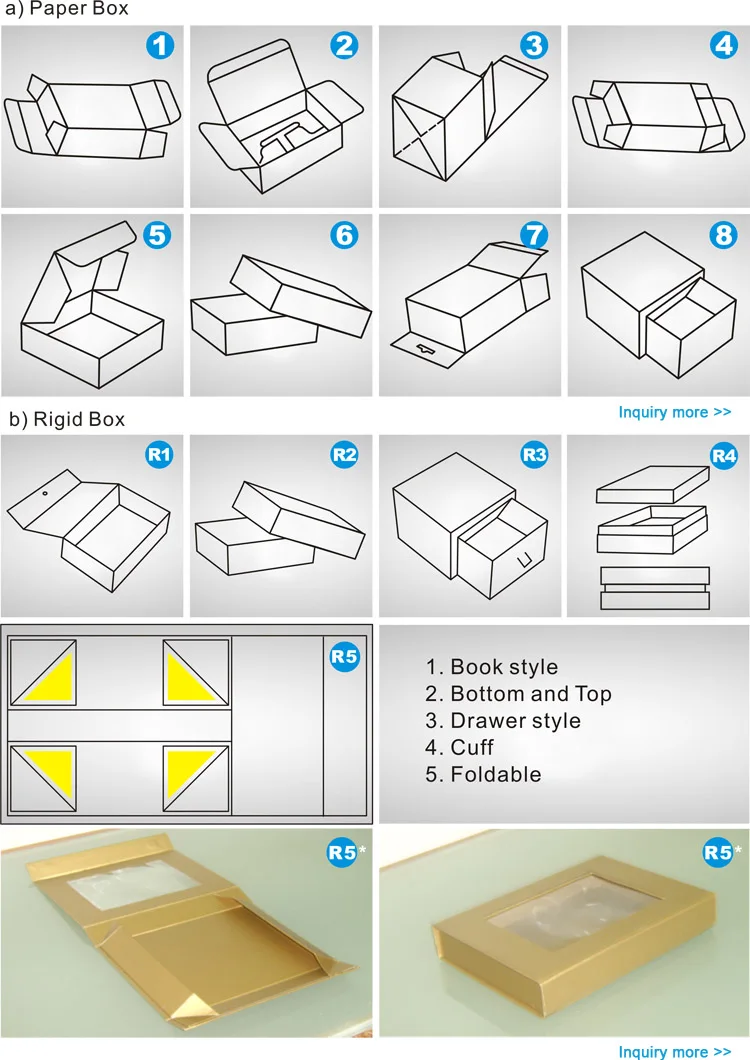 a) Paper Box

1

2

3

4

5

6

7

8

Inquiry more >>

b) Rigid Box

R1

R2

R3

R4

R5

1. Book style
2. Bottom and Top
3. Drawer style
4. Cuff
5. Foldable

R5*

R5*

Inquiry more >>