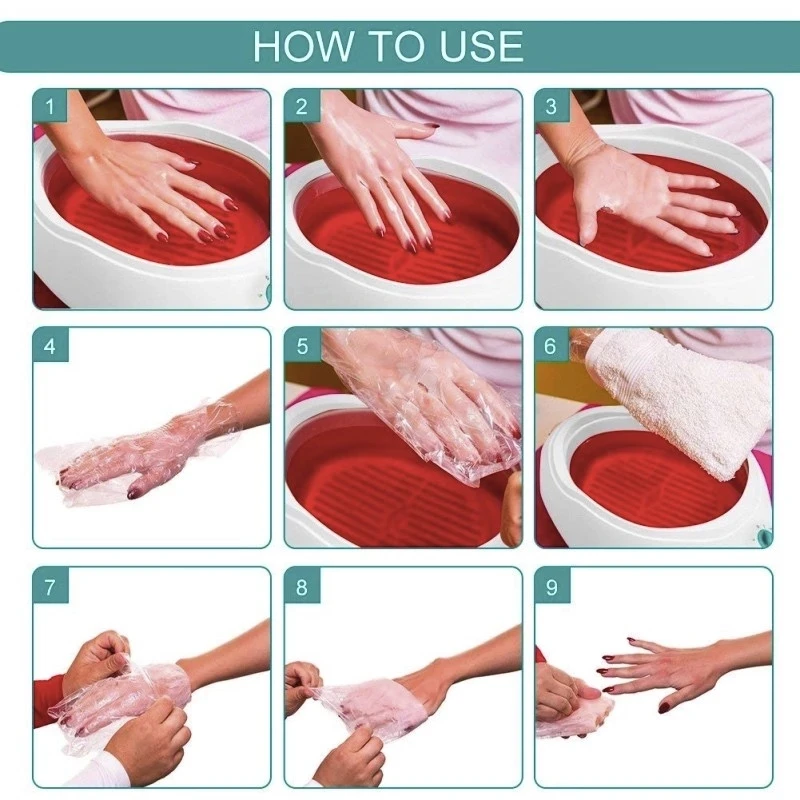 HOW TO USE

1

2

3

4

5

6

7

8

9