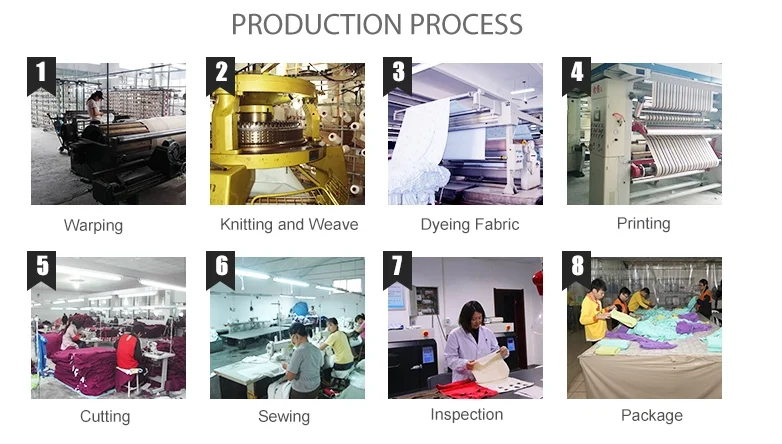 PRODUCTION PROCESS

1
Warping

2
Knitting and Weave

3
Dyeing Fabric

4
Printing

5
Cutting

6
Sewing

7
Inspection

8
Package