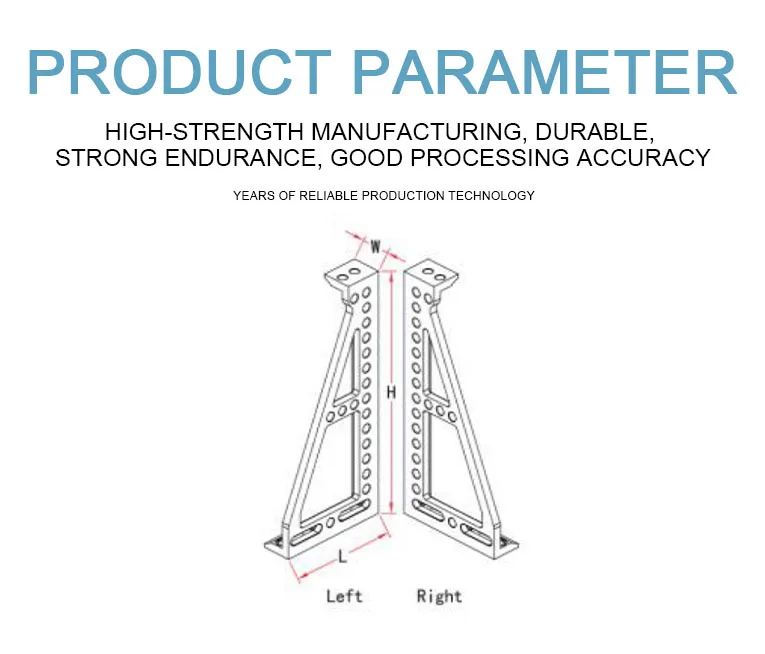 PRODUCT PARAMETER

HIGH-STRENGTH MANUFACTURING, DURABLE, STRONG ENDURANCE, GOOD PROCESSING ACCURACY

YEARS OF RELIABLE PRODUCTION TECHNOLOGY

W

H

L

Left

Right