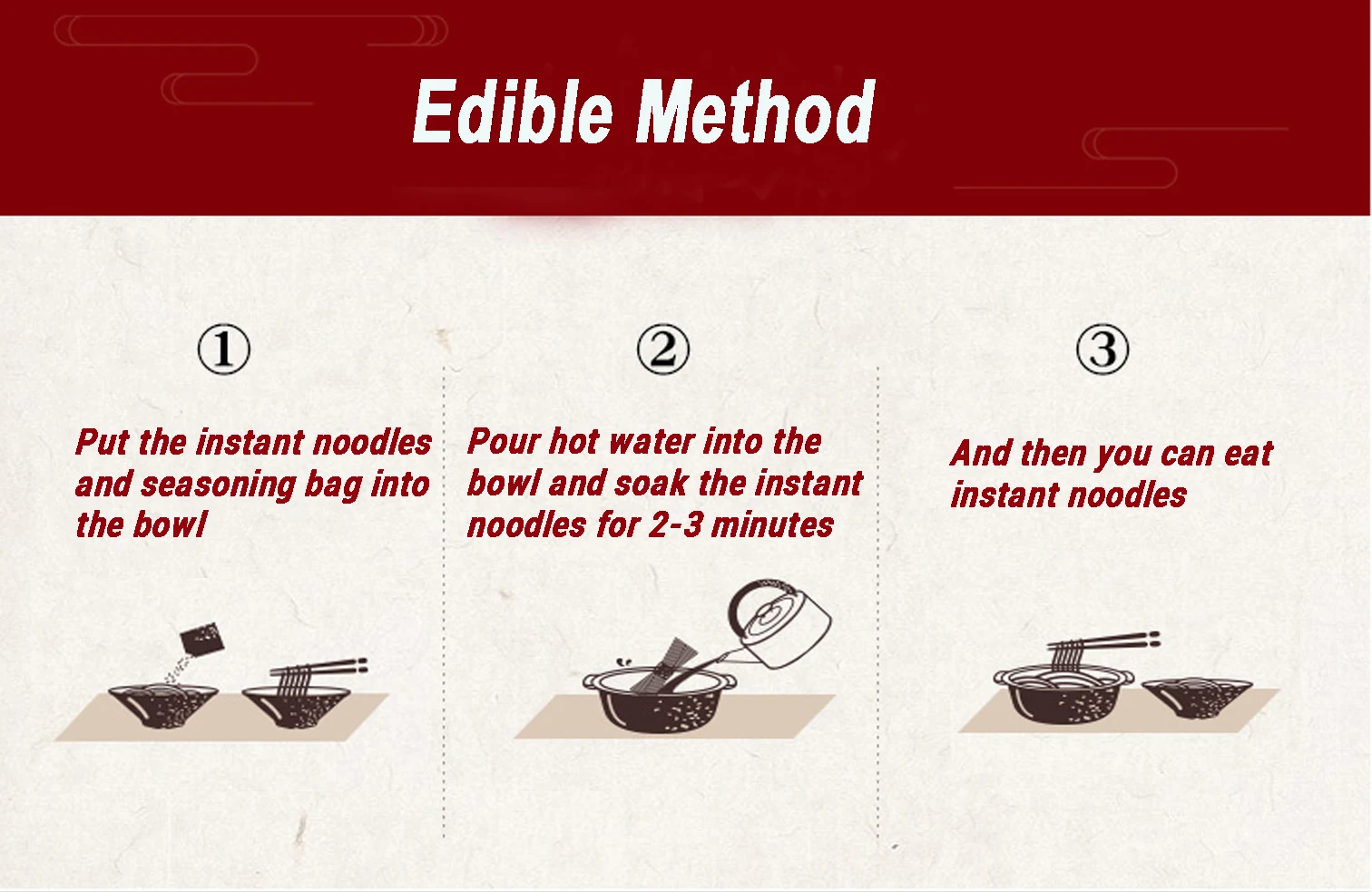 Edible Method

①

Put the instant noodles and seasoning bag into the bowl

②

Pour hot water into the bowl and soak the instant noodles for 2-3 minutes

③

And then you can eat instant noodles