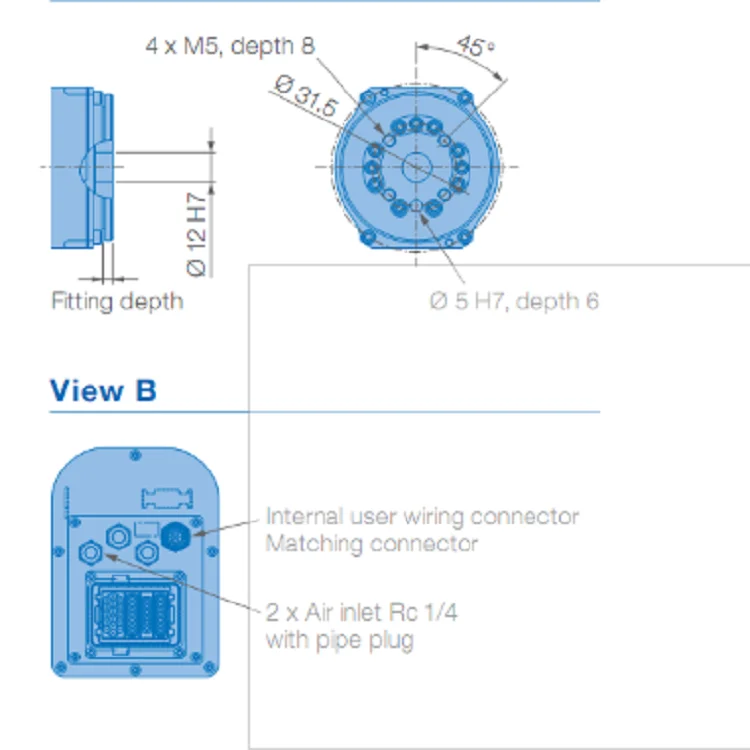 4 x M5, depth 8

45°

Ø 31.5

Ø 12 H7

Fitting depth

Ø 5 H7, depth 6

View B

Internal user wiring connector
Matching connector

2 x Air inlet Rc 1/4
with pipe plug