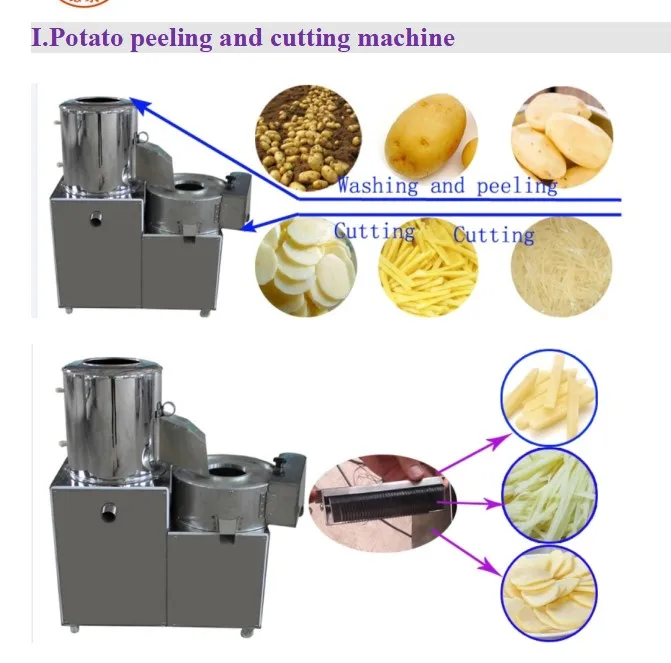 I.Potato peeling and cutting machine

Washing and peeling

Cutting Cutting