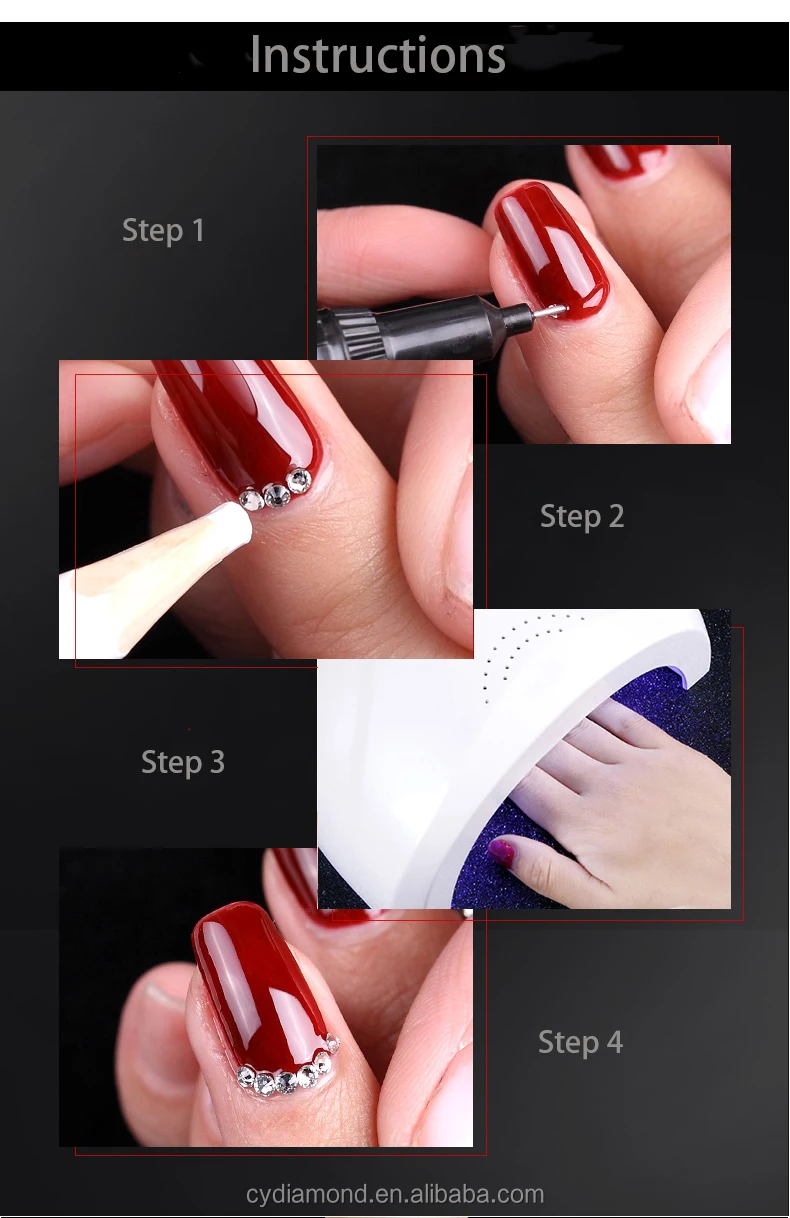 Instructions

Step 1

Step 2

Step 3

Step 4

cydiamond.en.alibaba.com