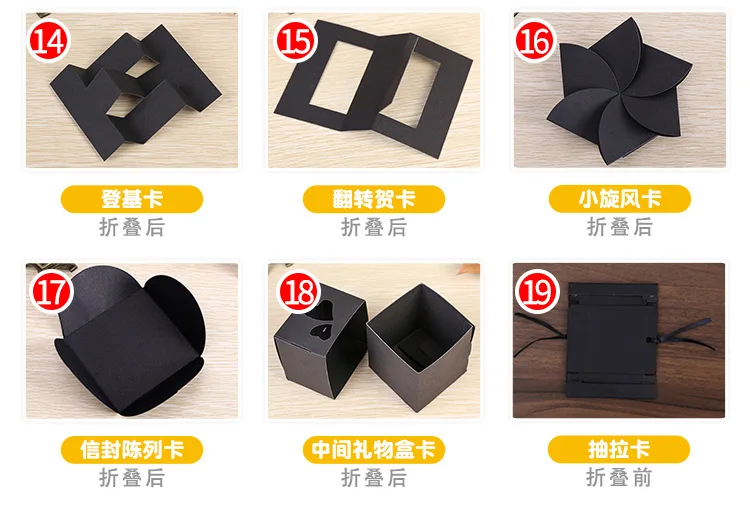 14
登基卡
折叠后

15
翻转贺卡
折叠后

16
小旋风卡
折叠后

17
信封陈列卡
折叠后

18
中间礼物盒卡
折叠后

19
抽拉卡
折叠前