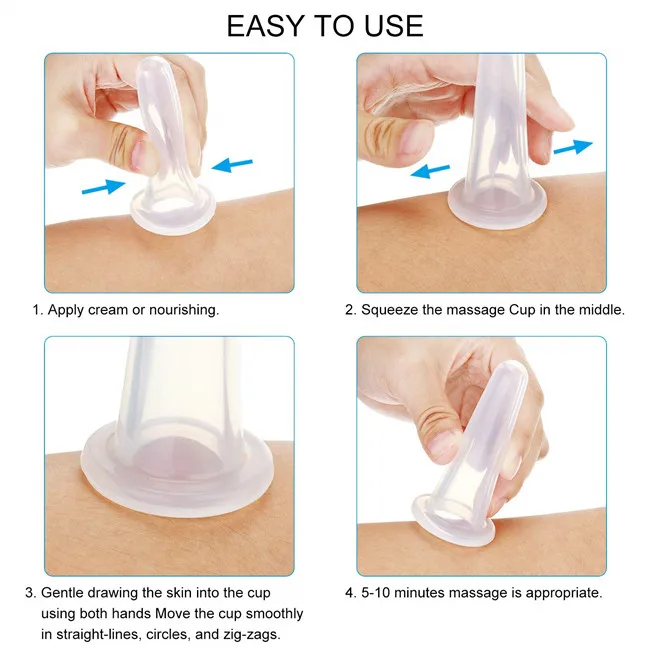 EASY TO USE

1. Apply cream or nourishing.

2. Squeeze the massage Cup in the middle.

3. Gentle drawing the skin into the cup using both hands Move the cup smoothly in straight-lines, circles, and zig-zags.

4. 5-10 minutes massage is appropriate.