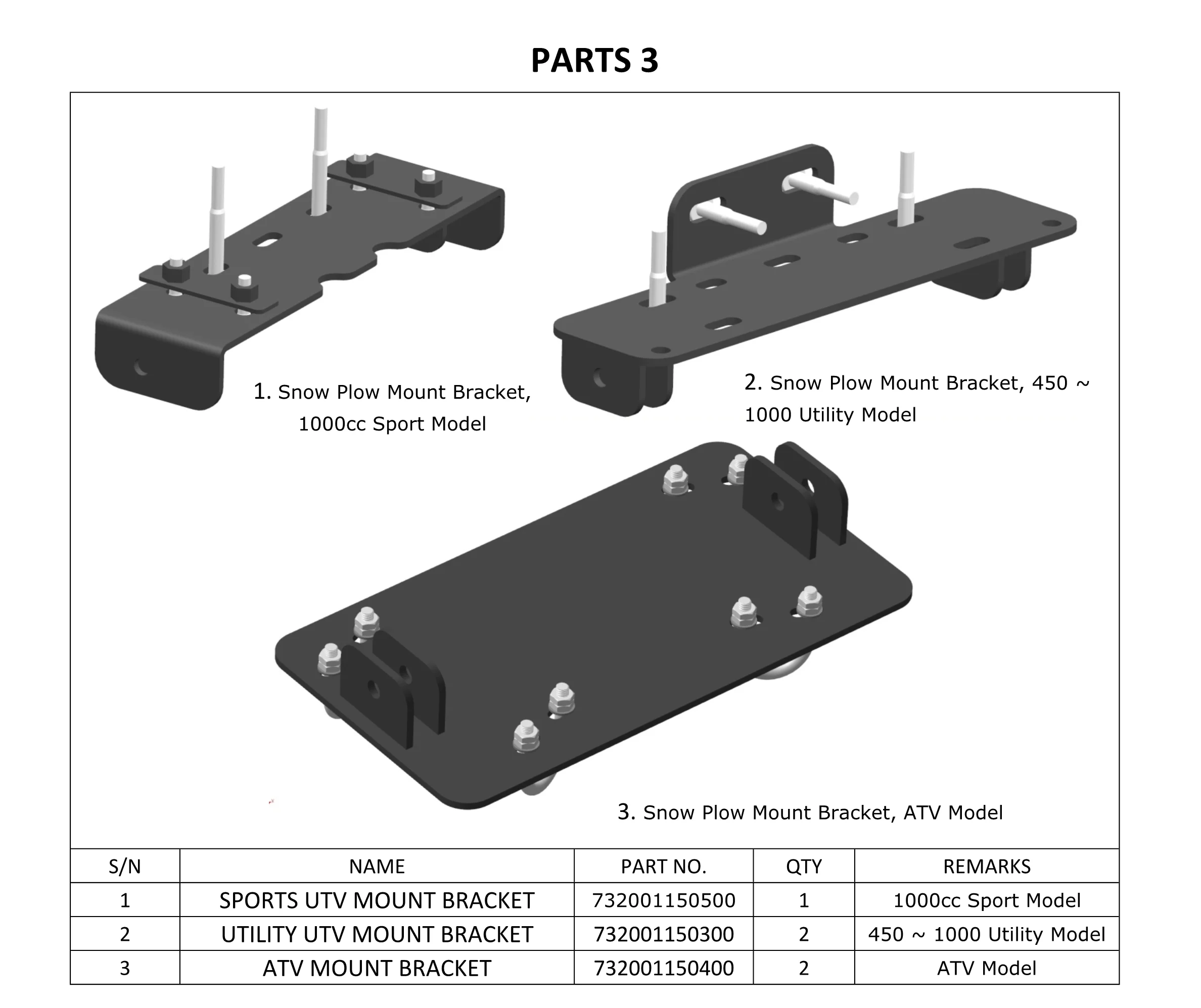 PARTS 3

1. Snow Plow Mount Bracket, 1000cc Sport Model

2. Snow Plow Mount Bracket, 450 ~ 1000 Utility Model

3. Snow Plow Mount Bracket, ATV Model

| S/N | NAME | PART NO. | QTY | REMARKS |
|---|---|---|---|---|
| 1 | SPORTS UTV MOUNT BRACKET | 732001150500 | 1 | 1000cc Sport Model |
| 2 | UTILITY UTV MOUNT BRACKET | 732001150300 | 2 | 450 ~ 1000 Utility Model |
| 3 | ATV MOUNT BRACKET | 732001150400 | 2 | ATV Model |