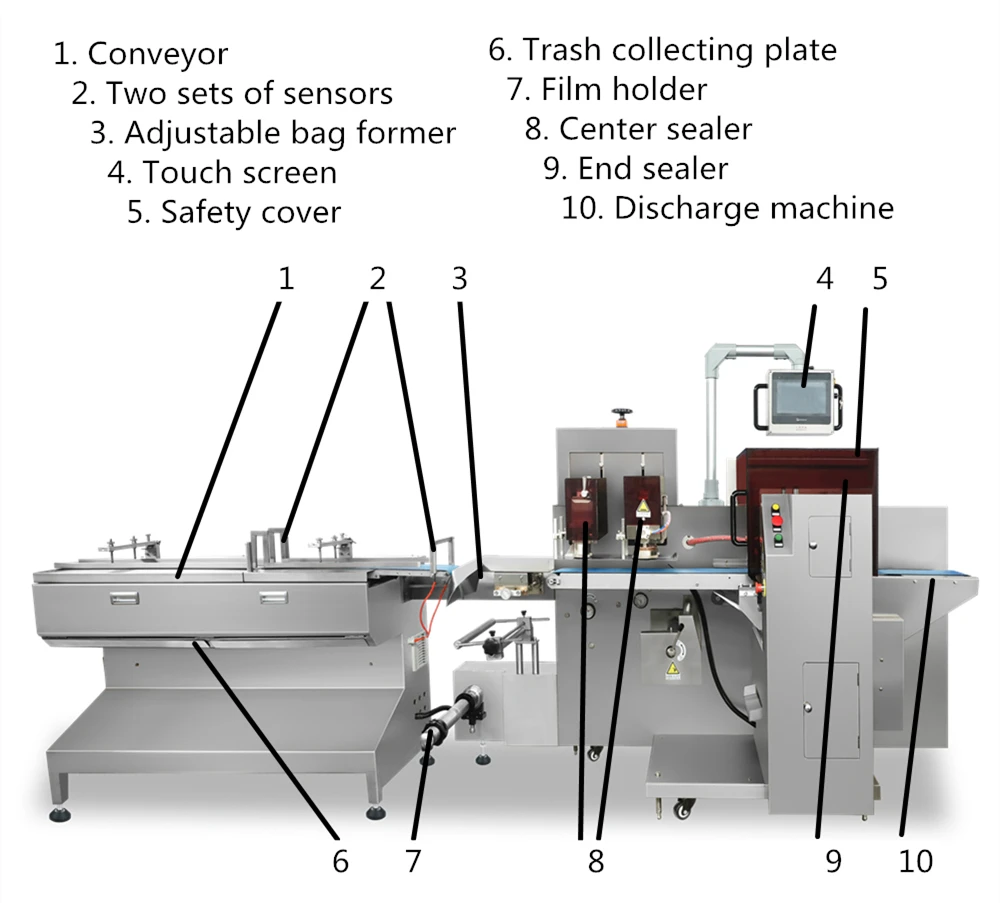 1. Conveyor
2. Two sets of sensors
3. Adjustable bag former
4. Touch screen
5. Safety cover

6. Trash collecting plate
7. Film holder
8. Center sealer
9. End sealer
10. Discharge machine

1 2 3 4 5

6 7 8 9 10