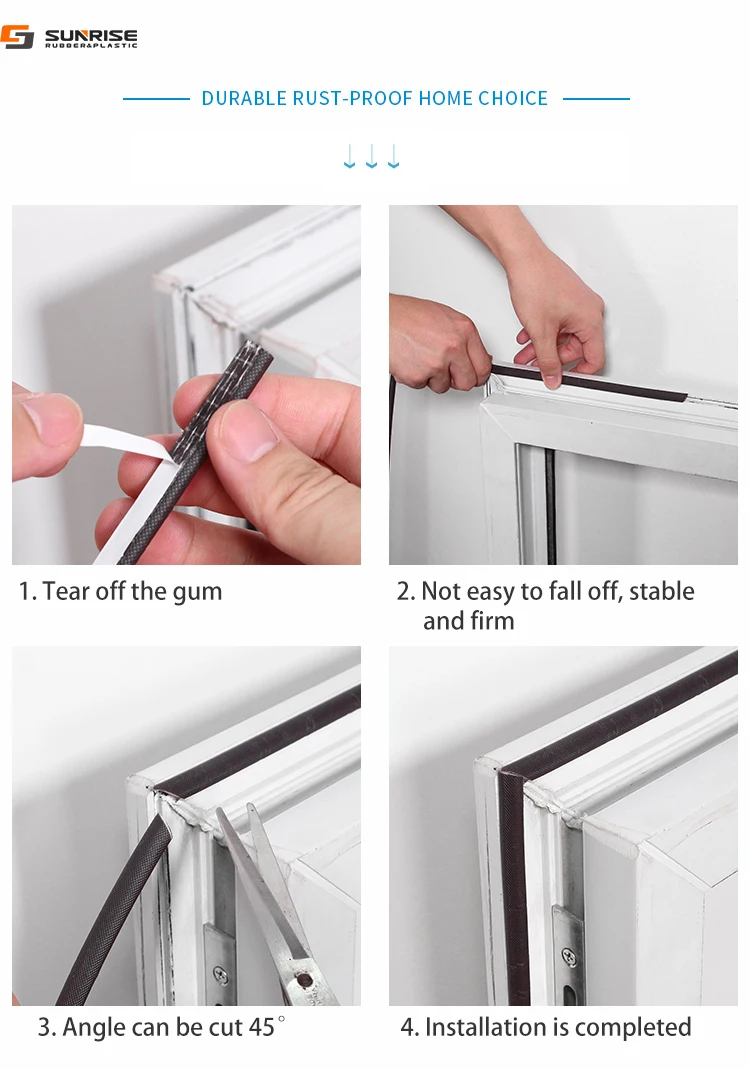 SUNRISE
RUBBER&PLASTIC

DURABLE RUST-PROOF HOME CHOICE

↓↓↓

1. Tear off the gum

2. Not easy to fall off, stable and firm

3. Angle can be cut 45°

4. Installation is completed