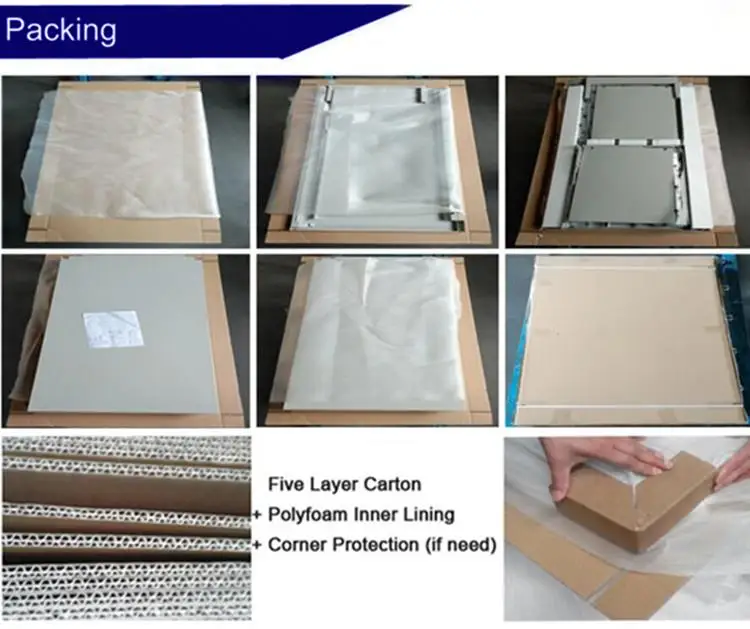 Packing

Five Layer Carton
+ Polyfoam Inner Lining
+ Corner Protection (if need)