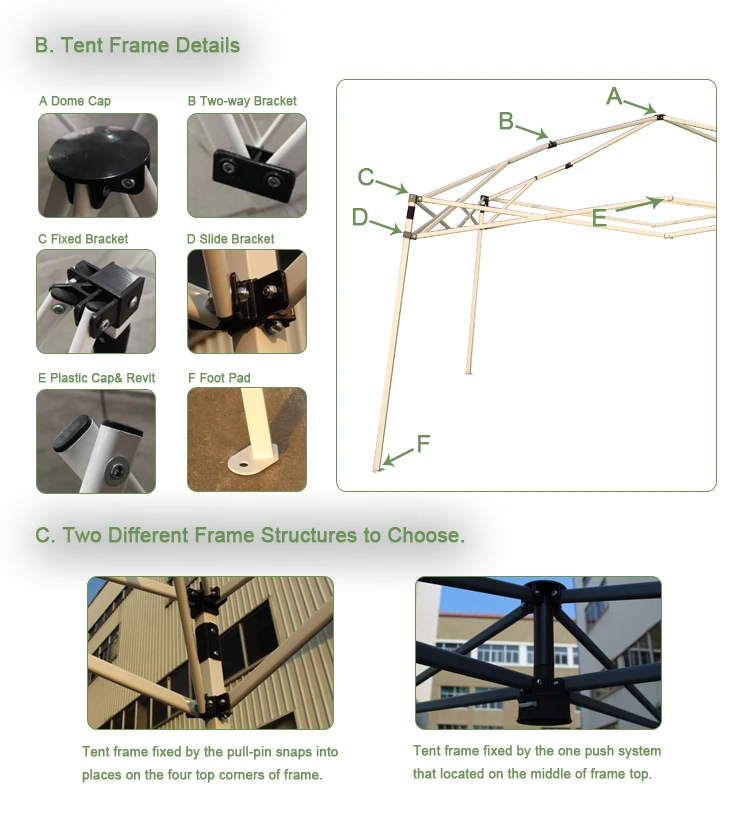 B. Tent Frame Details

A Dome Cap

B Two-way Bracket

C Fixed Bracket

D Slide Bracket

E Plastic Cap& Revit

F Foot Pad

A

B

C

D

E

F

C. Two Different Frame Structures to Choose.

Tent frame fixed by the pull-pin snaps into places on the four top corners of frame.

Tent frame fixed by the one push system that located on the middle of frame top.